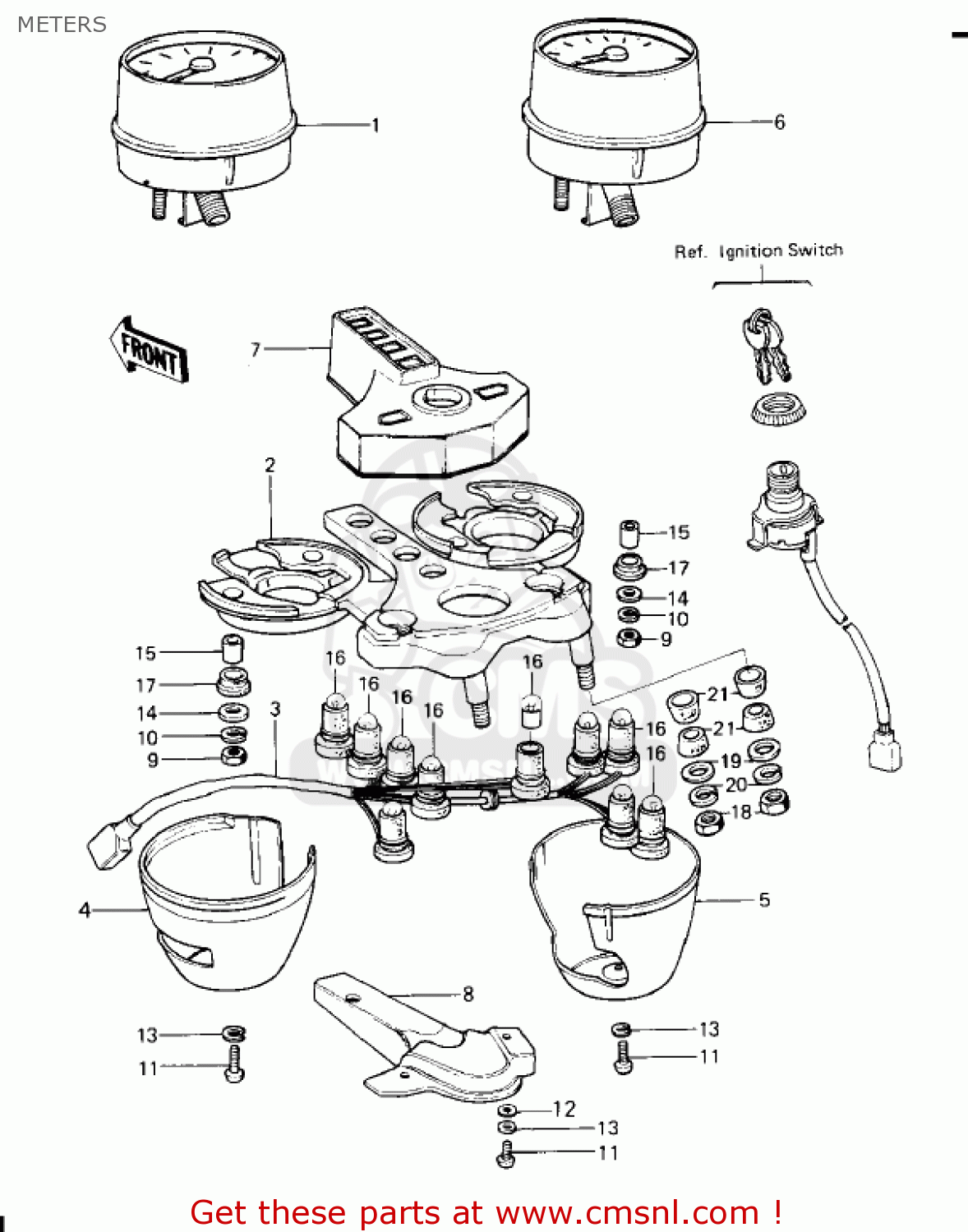 METERS

1

6

Ref. Ignition Switch

FRONT

7

2

15

17

14

10

9

15

17

14

10

9

16

16

16

16

16

3

16

16

21

21

19

20

18

4

5

8

13

11

13

11

12

13

11

Get these parts at www.cmsnl.com !