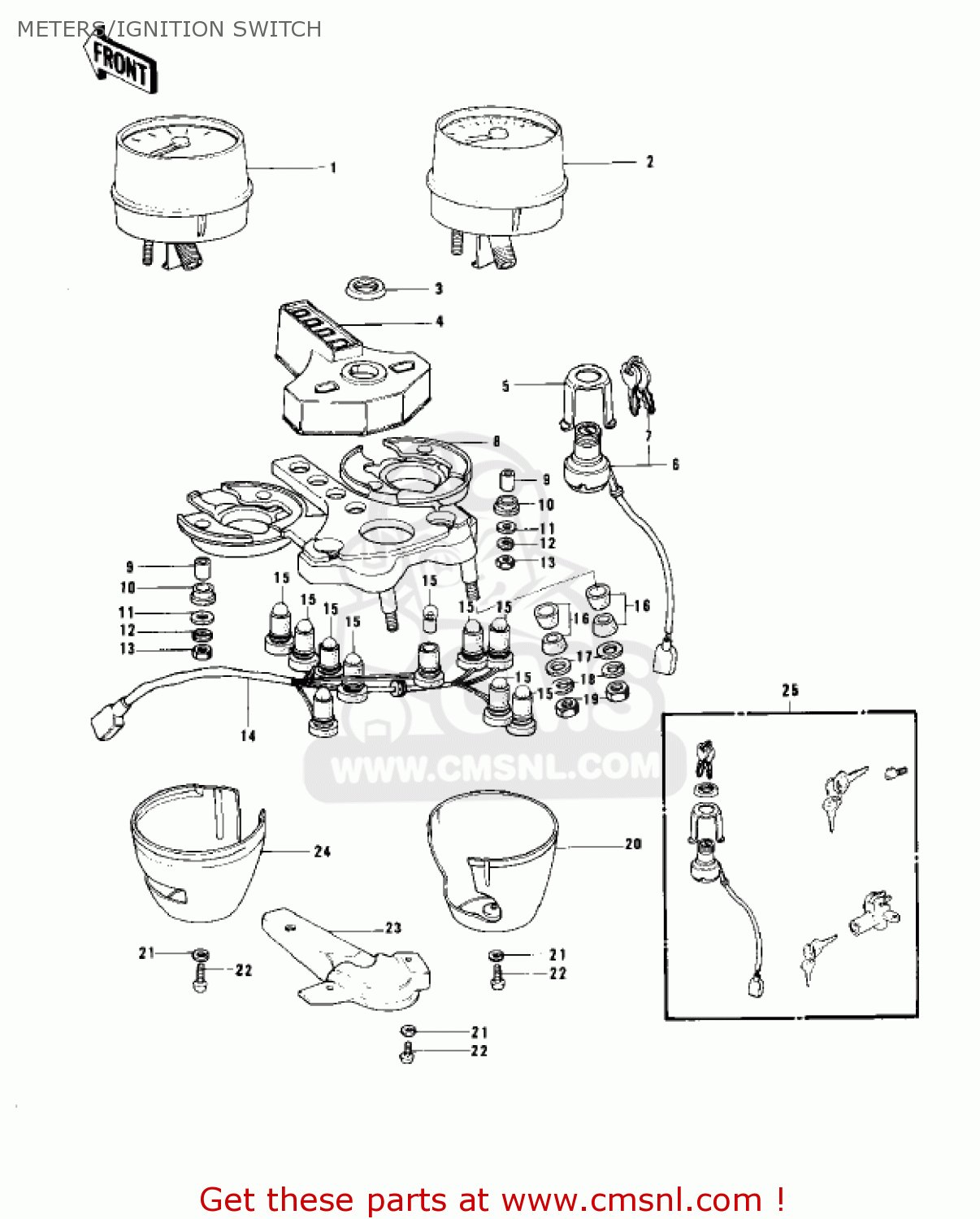 METERS/IGNITION SWITCH

FRONT

1
2
3
4
5
7
6
8
9
10
11
12
13
9
10
11
12
13
15
15
15
15
15
15
15
16
16
17
18
19
15
15
14
25
WWW.CMSNL.COM
24
20
23
21
22
21
22
21
22

Get these parts at www.cmsnl.com !