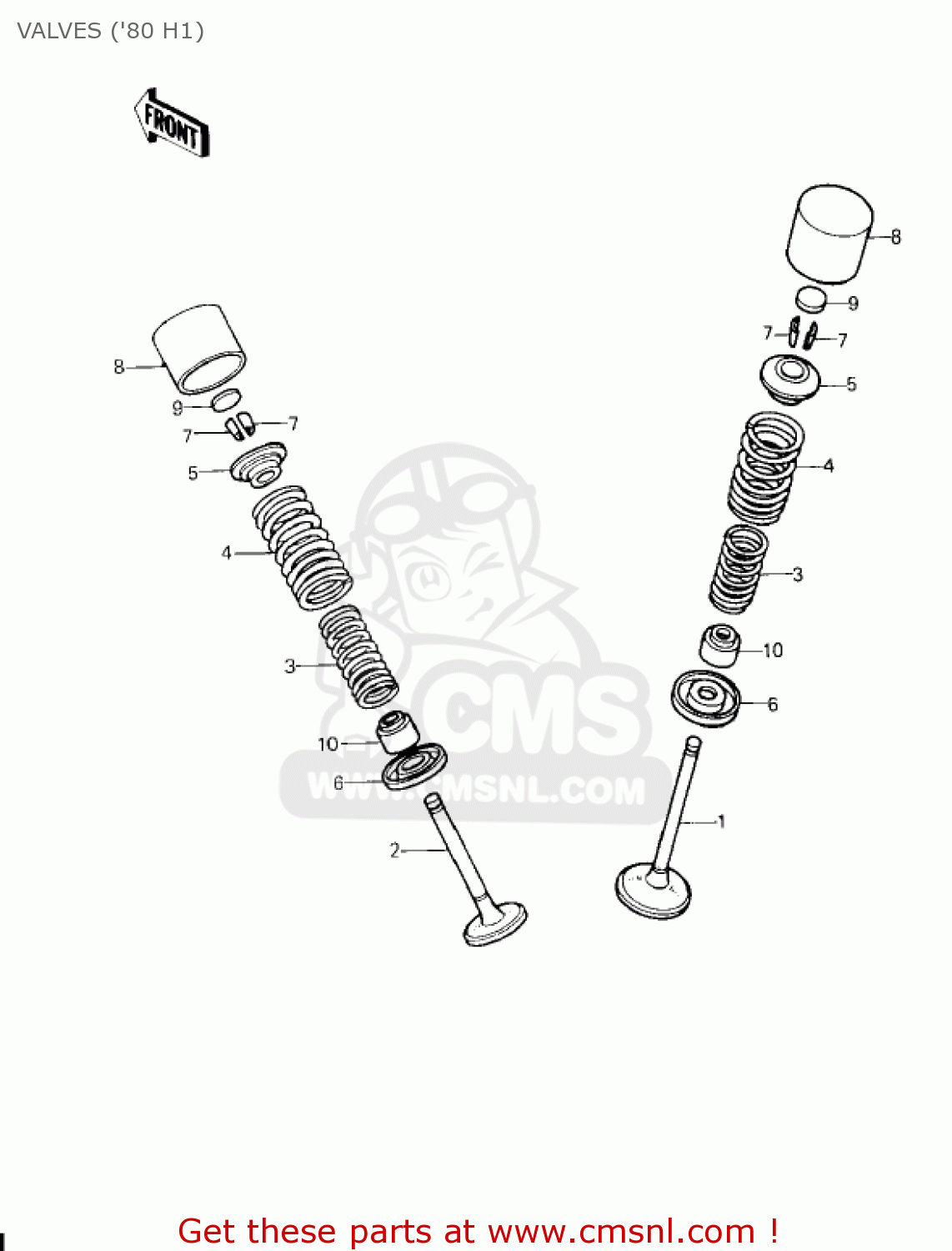 VALVES ('80 H1)

FRONT

8
9
7
7
5
4
3
10
6
2

8
9
7
7
5
4
3
10
6
1

CMS
WWW.CMSNL.COM

Get these parts at www.cmsnl.com !