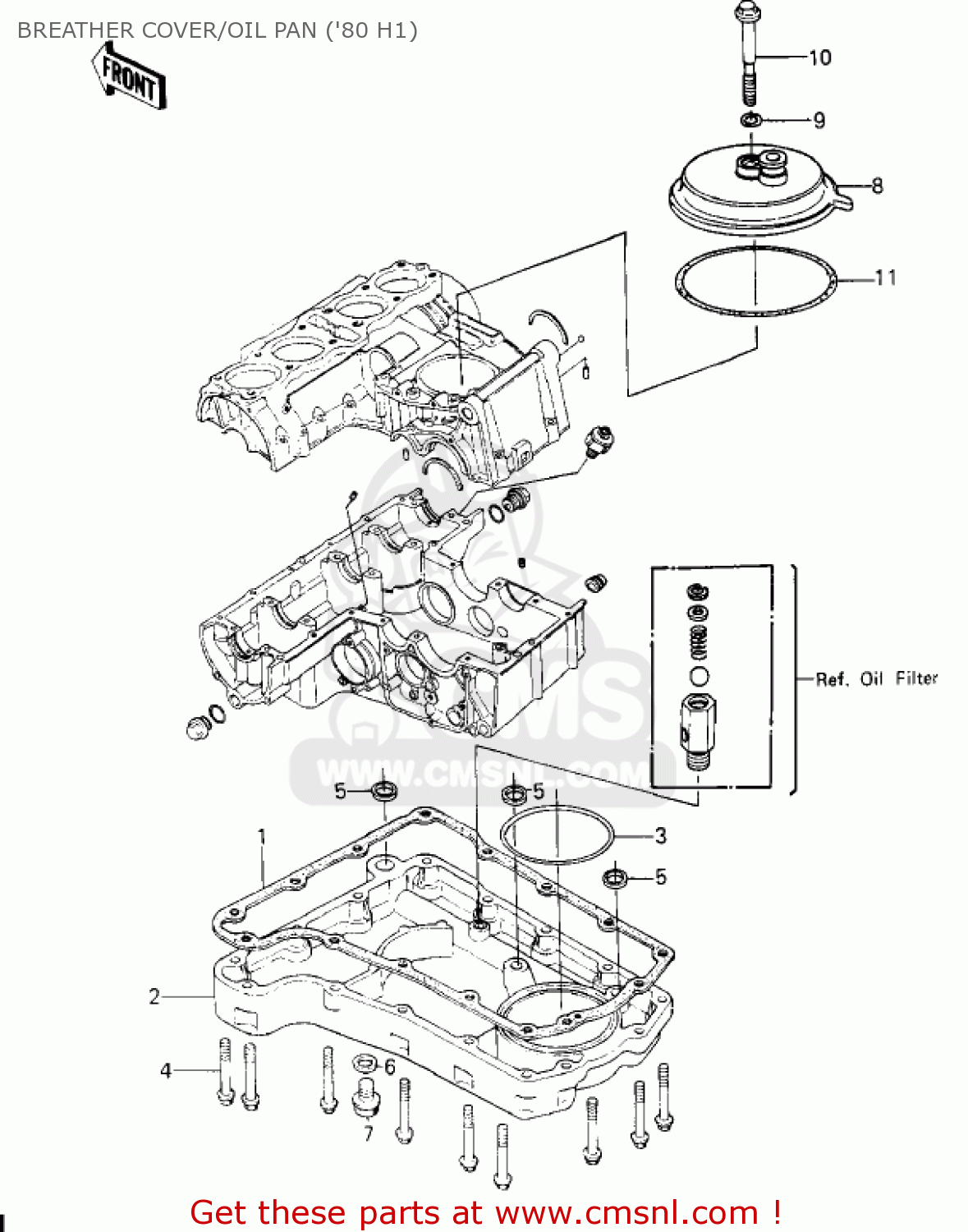 BREATHER COVER/OIL PAN ('80 H1)

FRONT

10

9

8

11

Ref. Oil Filter

CMS

WWW.CMSNL.COM

5

5

3

5

1

2

4

6

7

Get these parts at www.cmsnl.com !