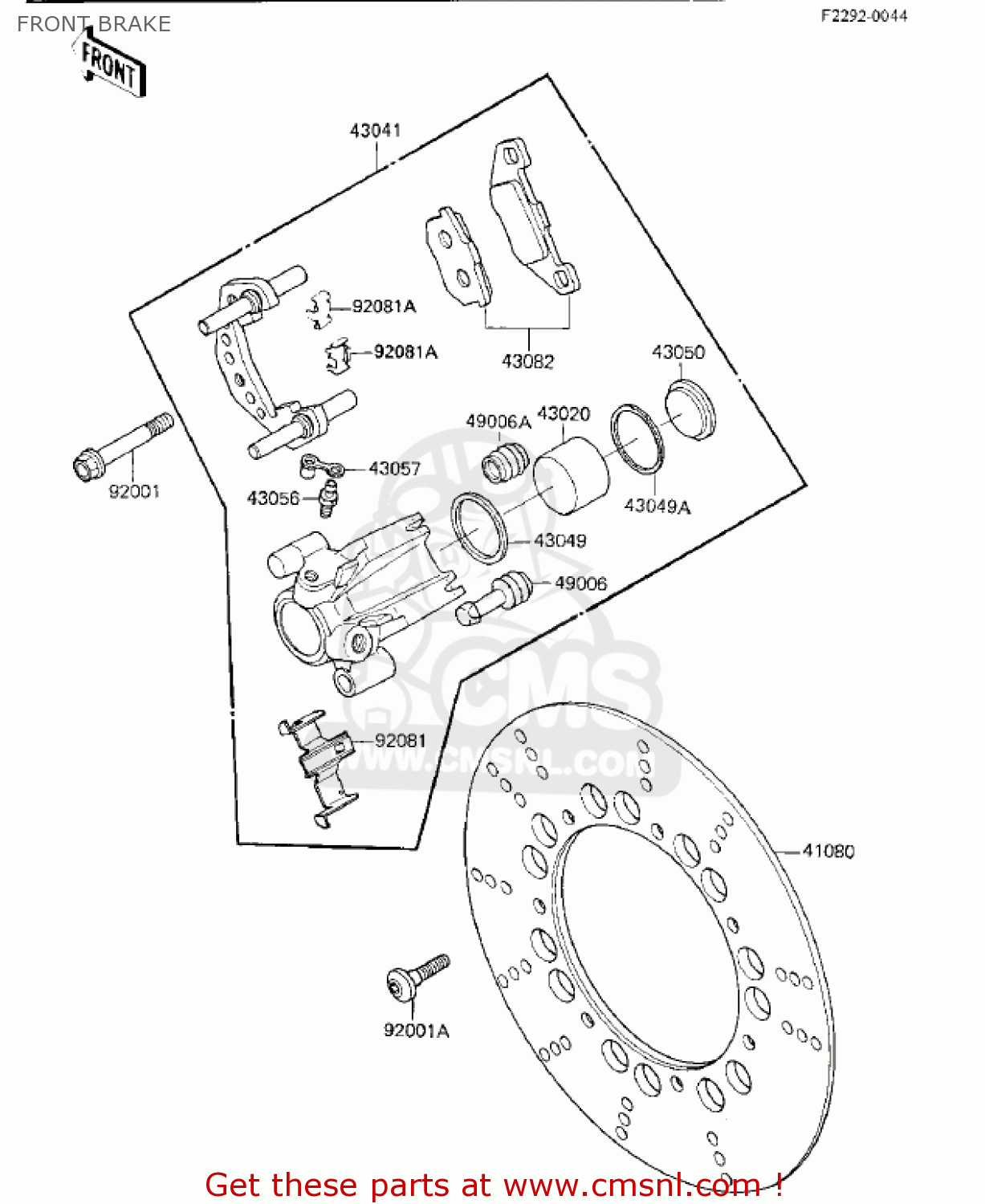 FRONT BRAKE

F2292-0044

FRONT

43041

92081A

92081A

43082

43050

49006A

43020

92001

43057

43056

43049A

43049

49006

CMS

WWW.CMSNL.COM

92081

41080

92001A

Get these parts at www.cmsnl.com !