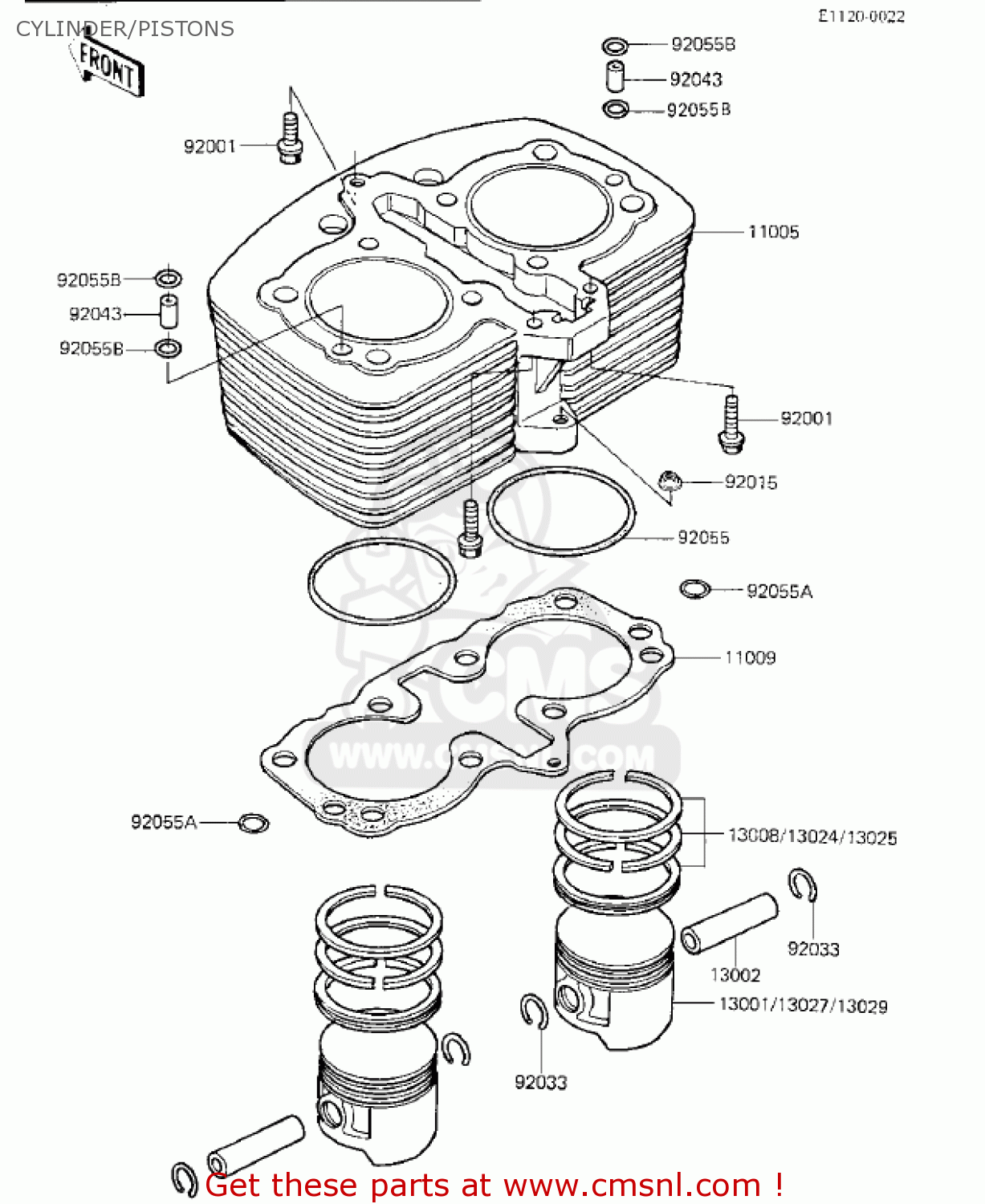 CYLINDER/PISTONS

E1120-0022

FRONT

92055B
92043
92055B
92001
11005
92055B
92043
92055B
92001
92015
92055
92055A
11009
CMS
WWW.CMSNL.COM
92055A
13008/13024/13025
92033
13002
13001/13027/13029
92033

Get these parts at www.cmsnl.com !