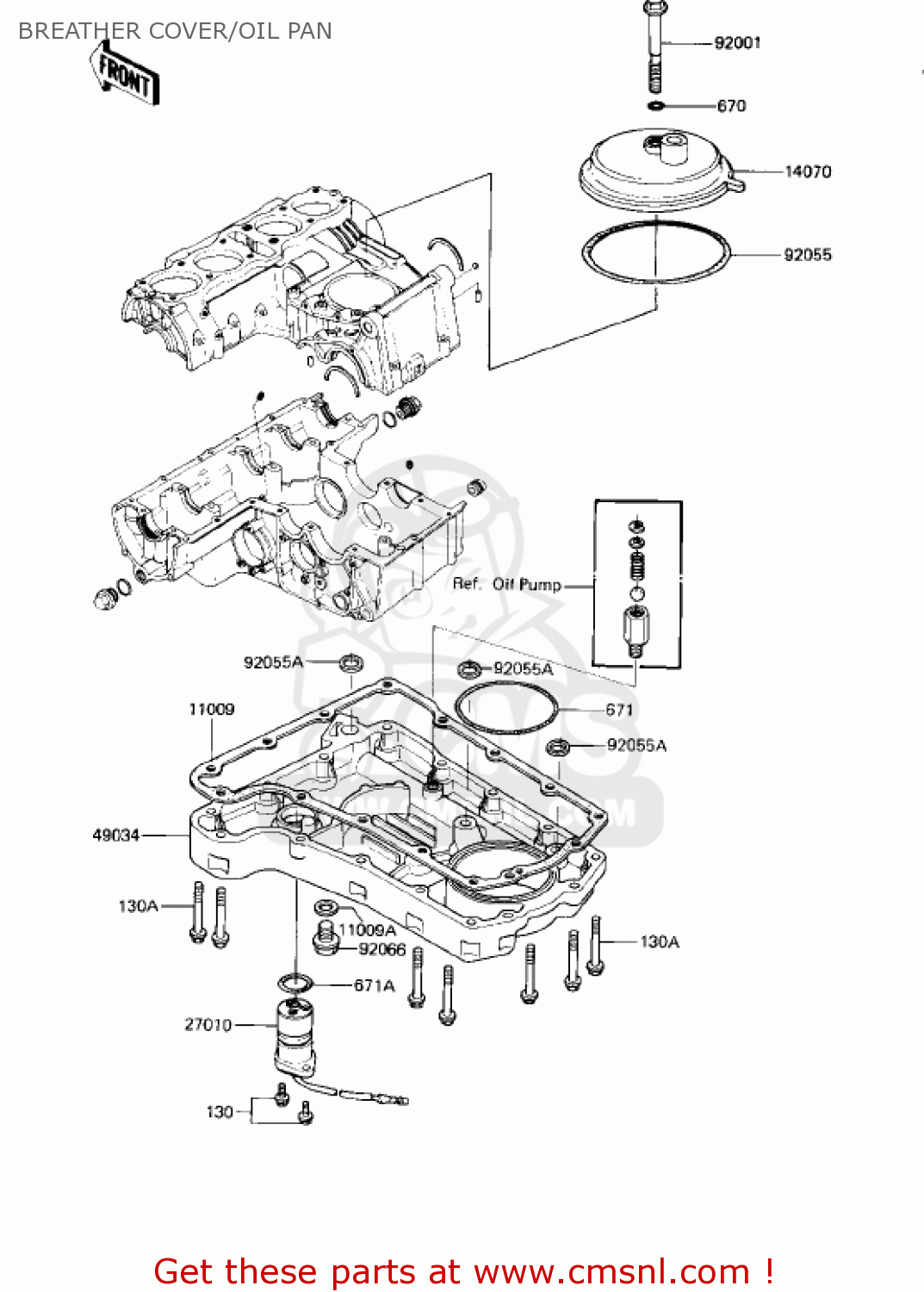 BREATHER COVER/OIL PAN

FRONT

92001
670
14070
92055

Ref. Oil Pump

92055A
92055A
11009
671
92055A
49034
130A
11009A
92066
130A
671A
27010
130

Get these parts at www.cmsnl.com !