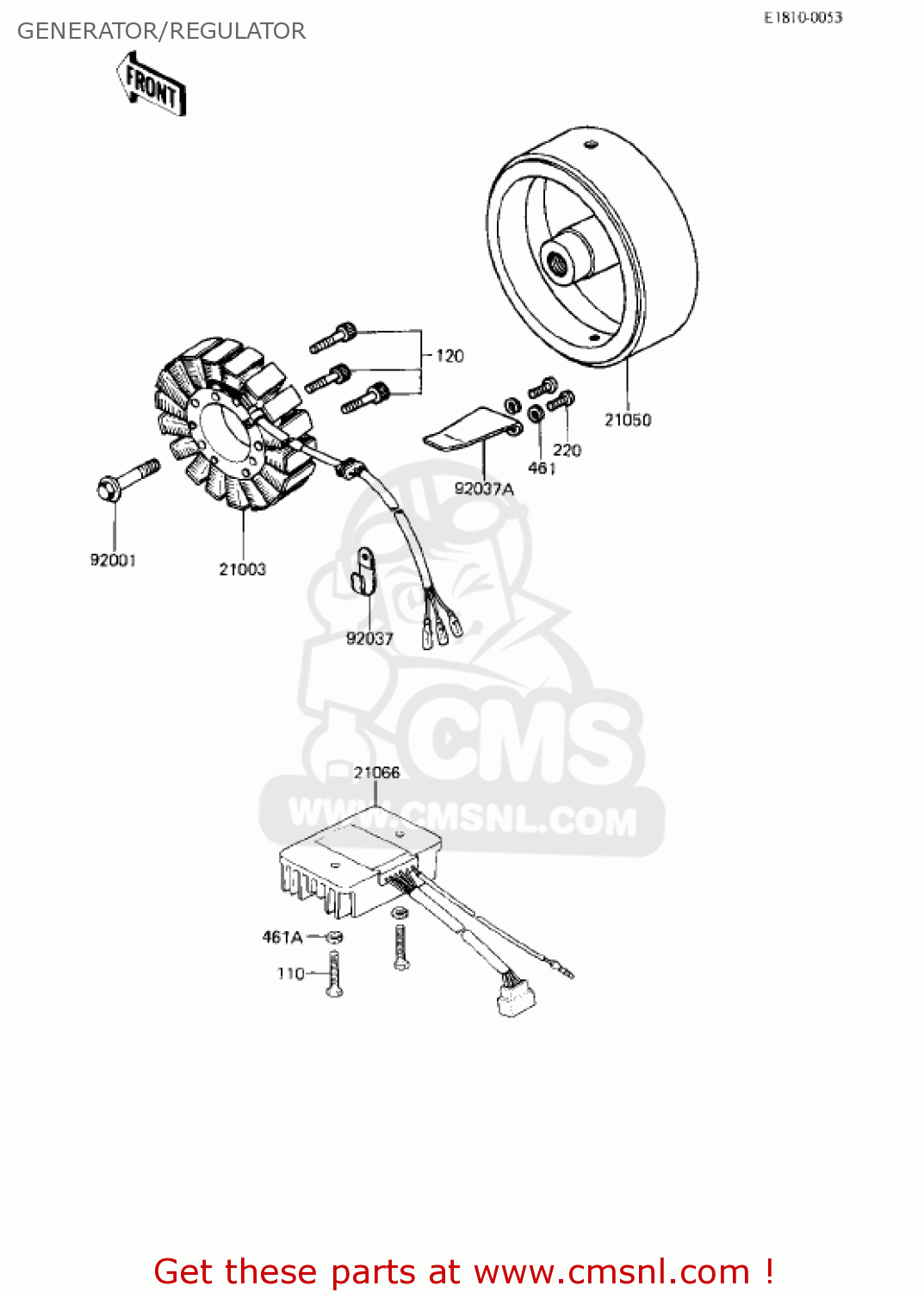 GENERATOR/REGULATOR

E1810-0053

FRONT

120

21050

220

461

92037A

92001

21003

92037

CMS
WWW.CMSNL.COM

21066

461A

110

Get these parts at www.cmsnl.com !