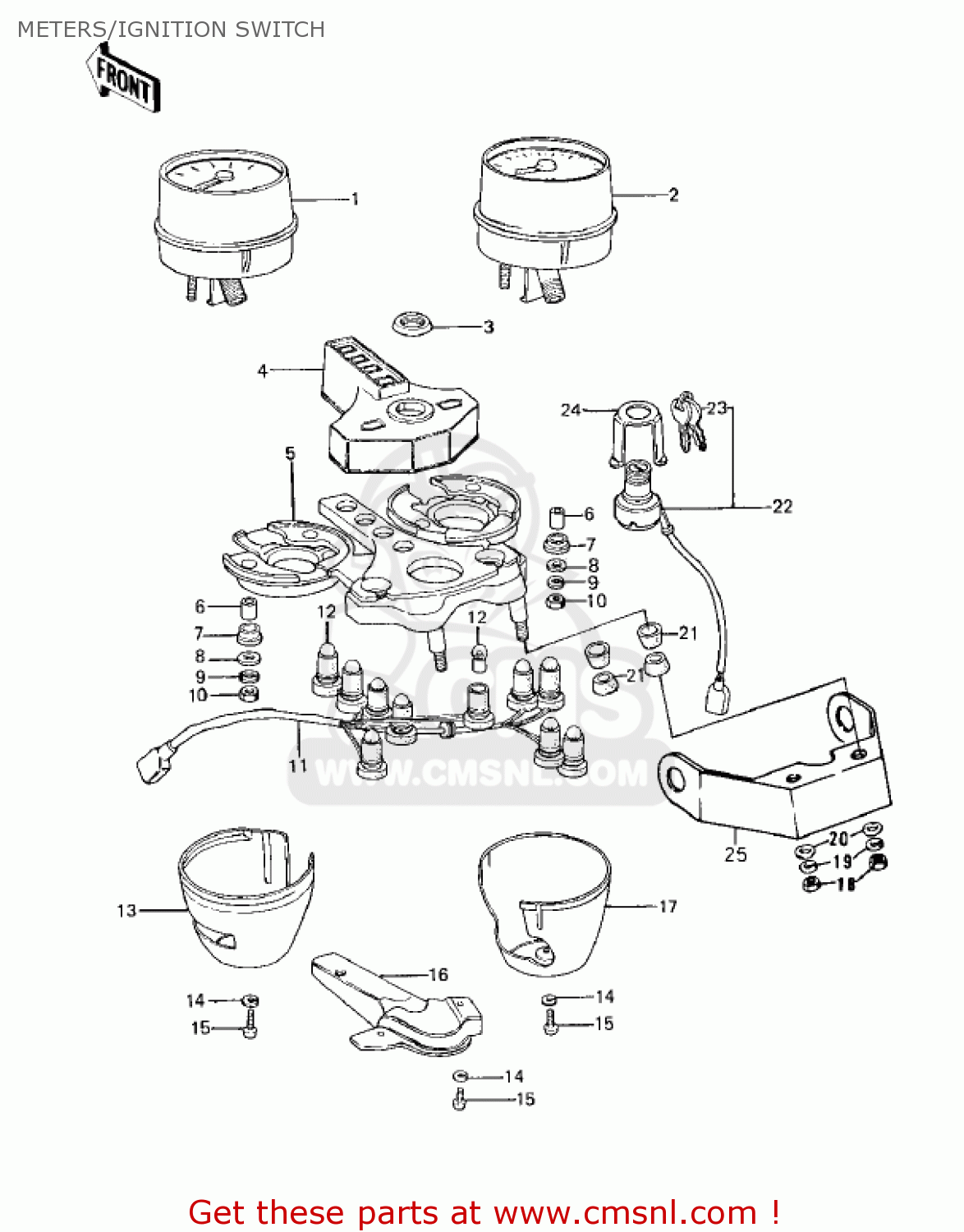 METERS/IGNITION SWITCH

FRONT

1
2
3
4
24
23
5
22
6
7
8
9
10
6
7
8
9
10
12
12
21
21
11
WWW.CMSNL.COM
25
20
19
18
13
17
16
14
15
14
15
14
15

Get these parts at www.cmsnl.com !