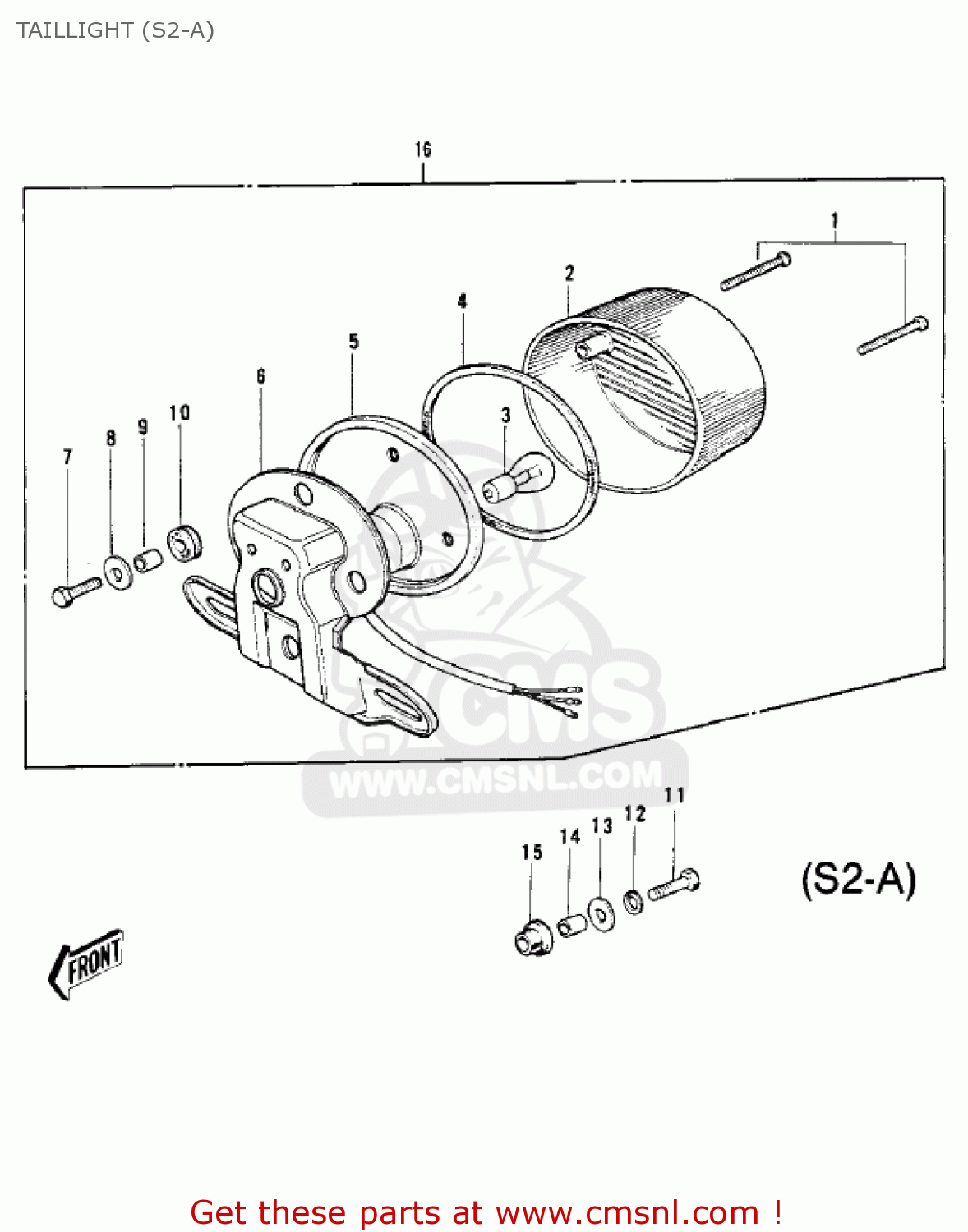 TAILLIGHT (S2-A)

16

1

2

4

5

3

6

10

9

8

7

CMS
WWW.CMSNL.COM

11

12

13

14

15

(S2-A)

FRONT

Get these parts at www.cmsnl.com !