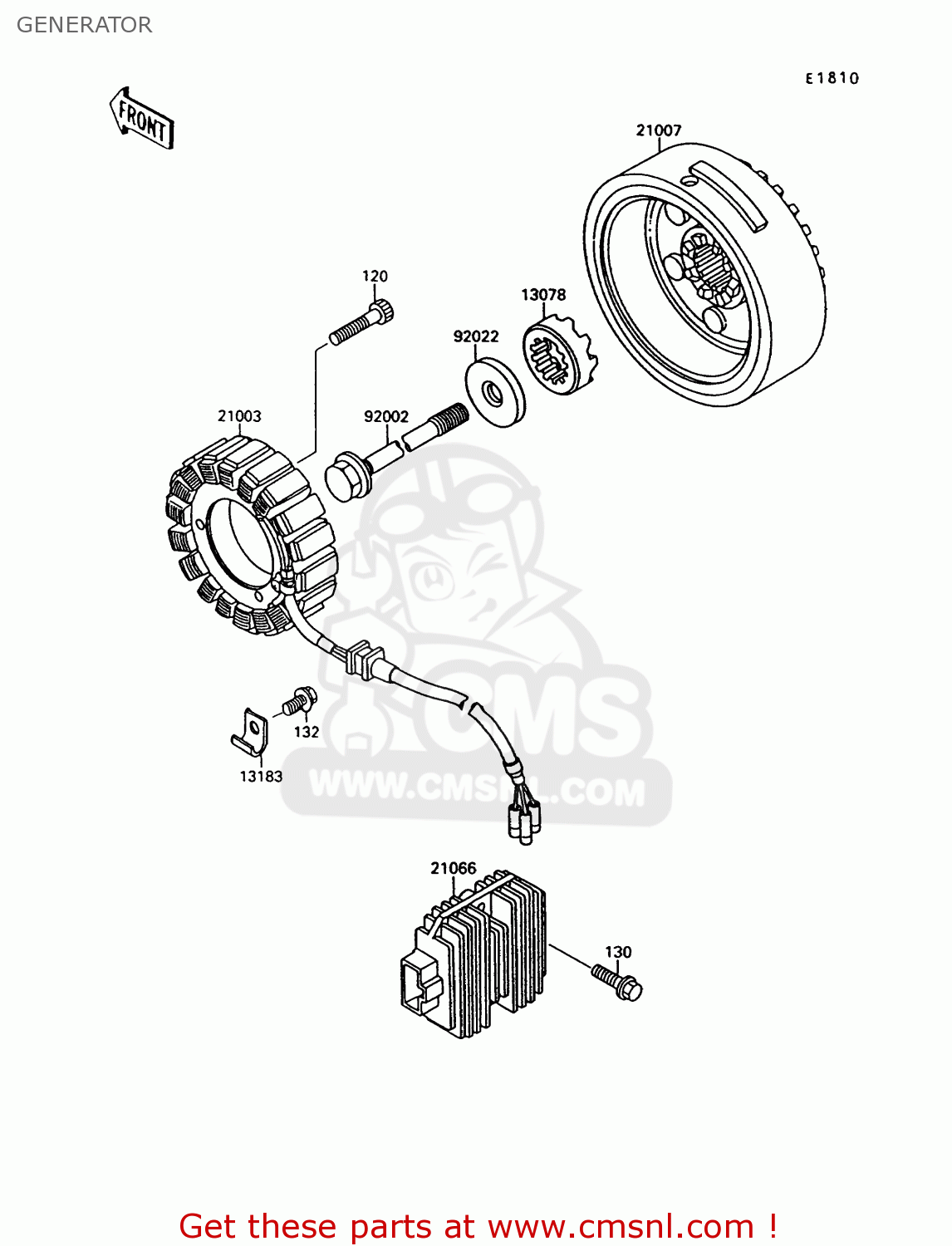 GENERATOR

E1810

FRONT

21007

120

13078

92022

21003

92002

132

13183

CMS

WWW.CMSNL.COM

21066

130

Get these parts at www.cmsnl.com !