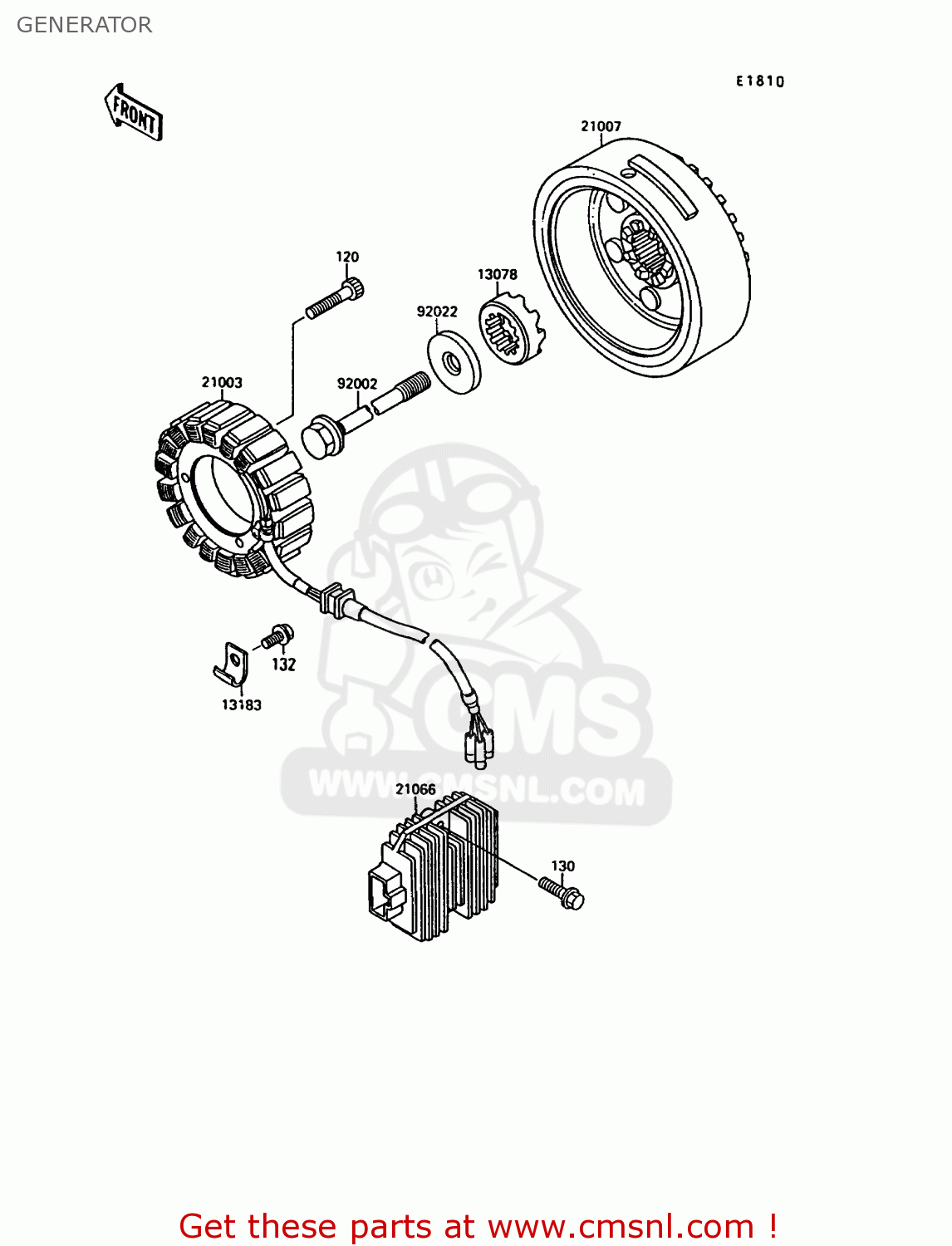 GENERATOR

E1810

FRONT

21007

120

13078

92022

21003

92002

132

13183

CMS
WWW.CMSNL.COM

21066

130

Get these parts at www.cmsnl.com !