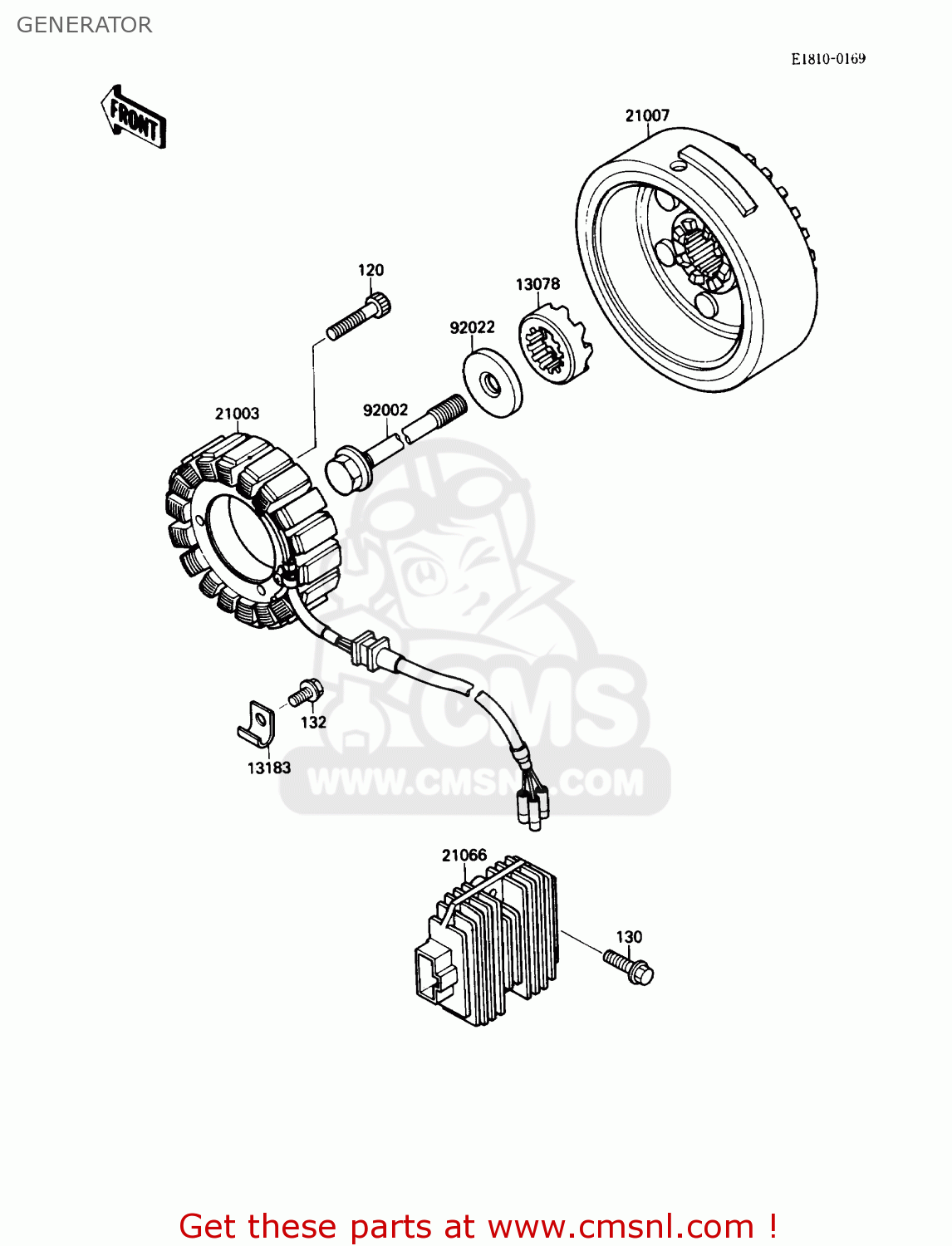 GENERATOR

E1810-0169

FRONT

21007

120

13078

92022

21003

92002

132

13183

CMS

WWW.CMSNL.COM

21066

130

Get these parts at www.cmsnl.com !