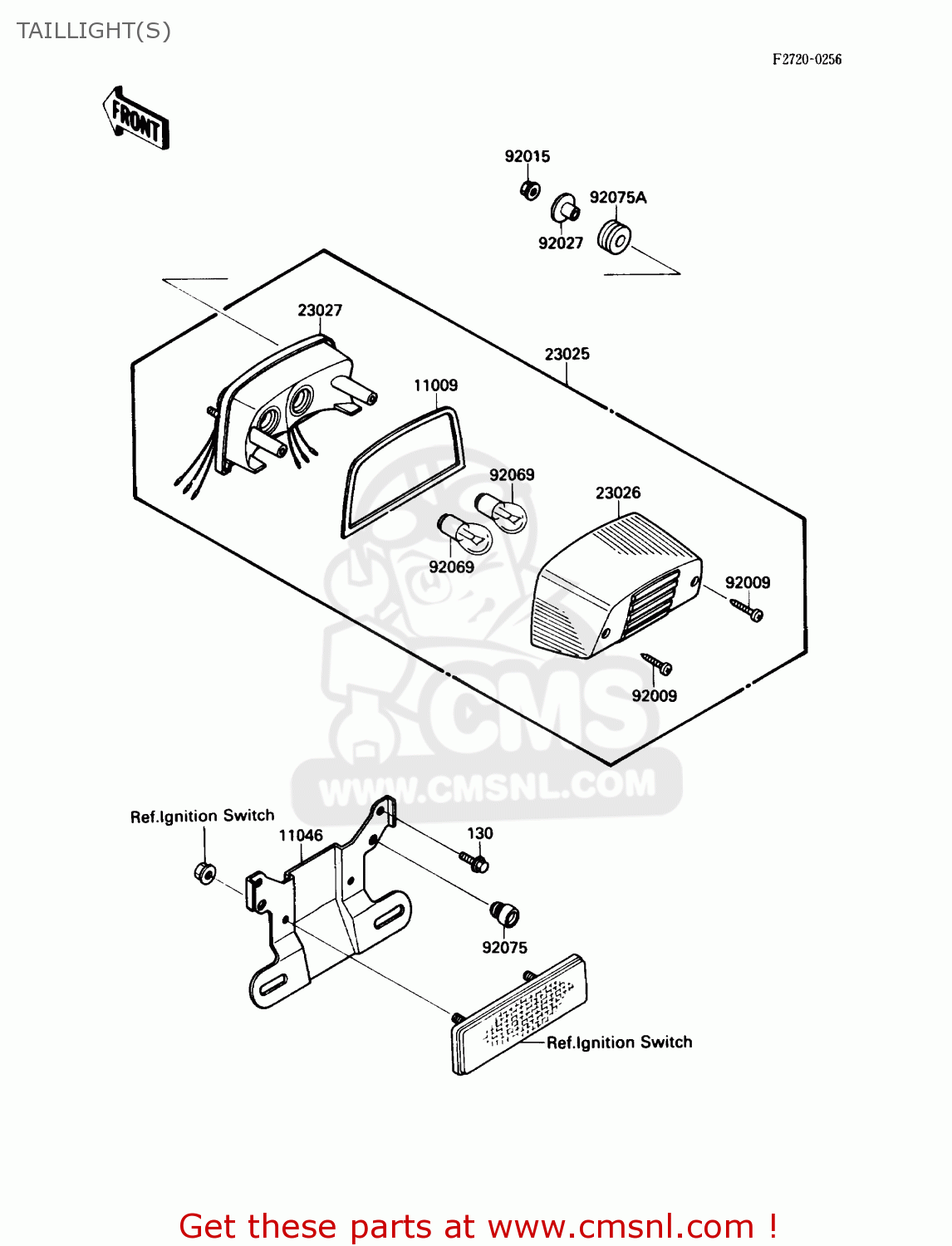 TAILLIGHT(S)

F2720-0256

FRONT

92015

92075A

92027

23027

23025

11009

92069

23026

92069

92009

92009

CMS

WWW.CMSNL.COM

Ref.Ignition Switch

11046

130

92075

Ref.Ignition Switch

Get these parts at www.cmsnl.com !