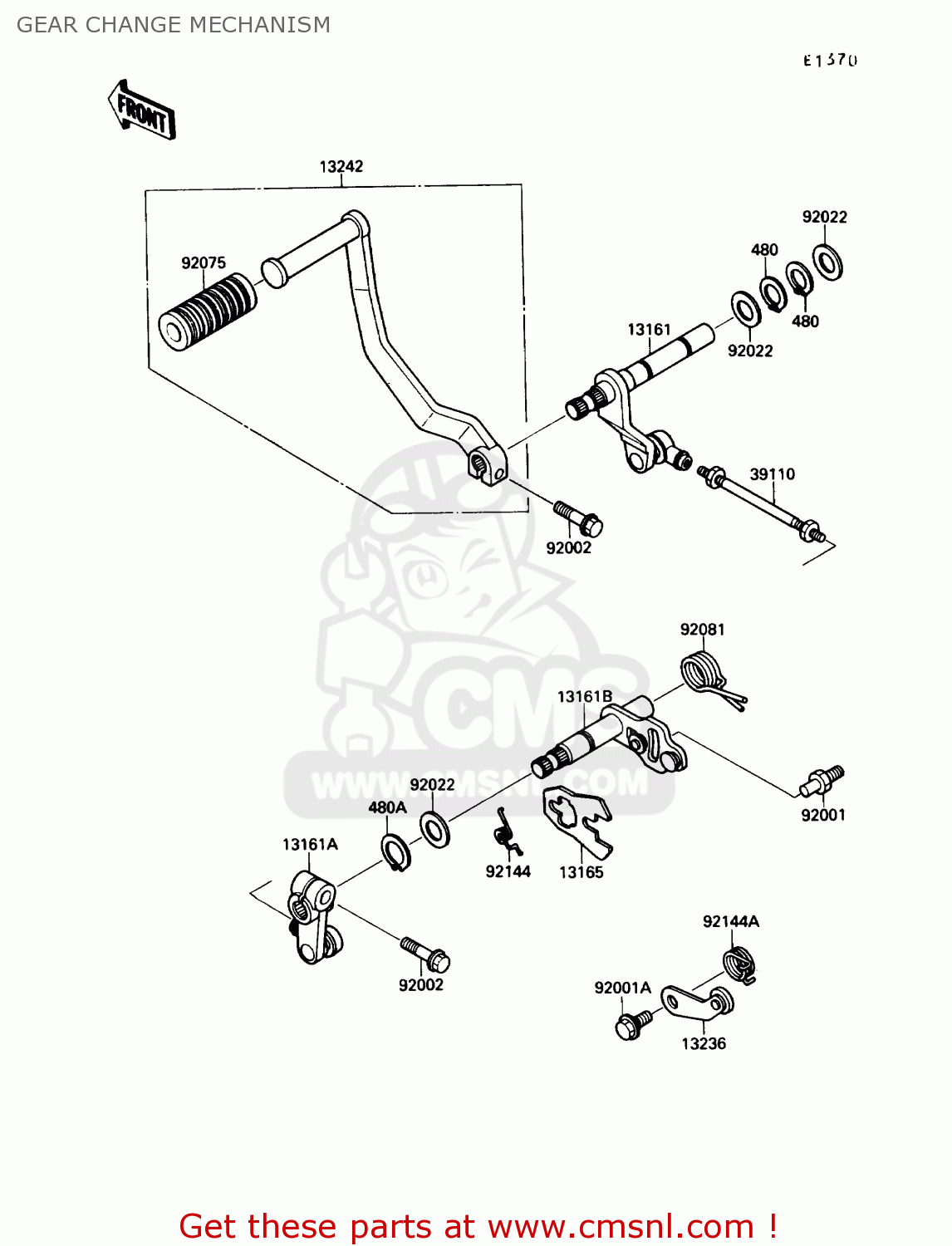 GEAR CHANGE MECHANISM

E1370

FRONT

13242

92075

92022

480

480

13161

92022

39110

92002

92081

13161B

92001

92022

480A

13161A

92144

13165

92002

92144A

92001A

13236

CMS
WWW.CMSNL.COM

Get these parts at www.cmsnl.com !