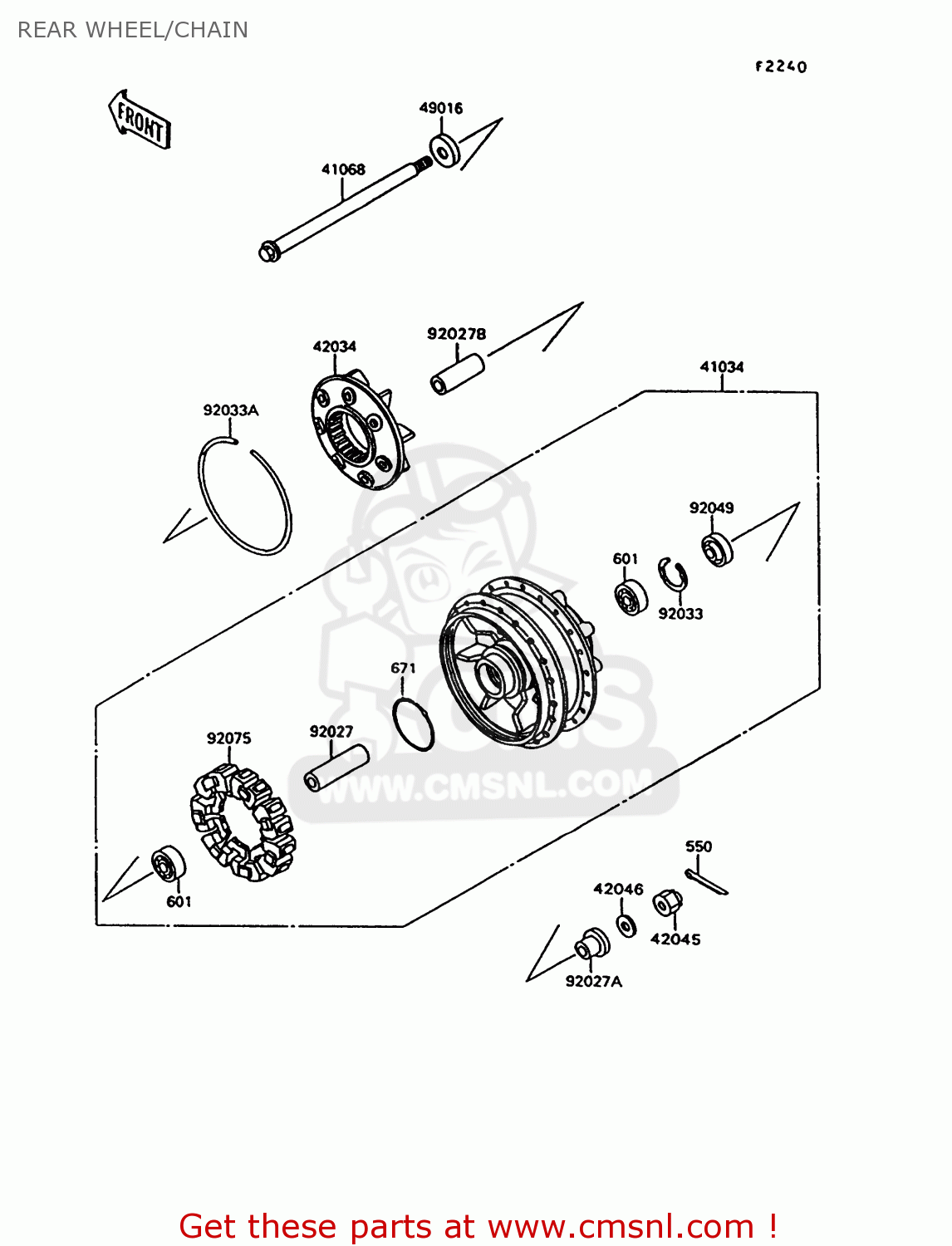 REAR WHEEL/CHAIN

F2240

FRONT

49016

41068

42034

92027B

41034

92033A

92049

601

92033

671

92075

92027

WWW.CMSNL.COM

601

550

42046

42045

92027A

Get these parts at www.cmsnl.com !