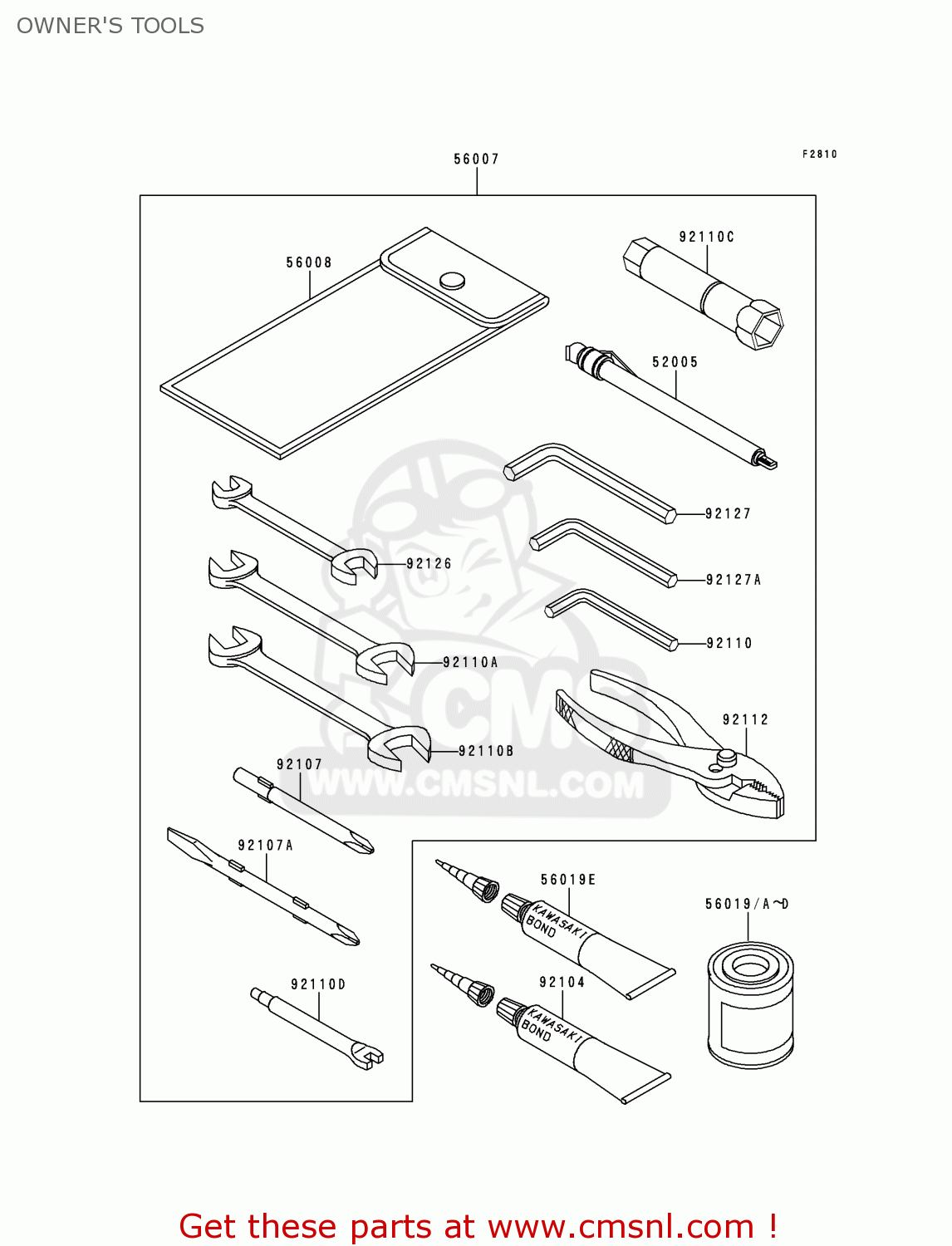 OWNER'S TOOLS

56007

F2810

56008

92110C

52005

92127

92126

92127A

92110

92110A

92112

92110B

92107

CMS

WWW.CMSNL.COM

92107A

56019E

KAWASAKI BOND

56019/A~D

92110D

92104

KAWASAKI BOND

Get these parts at www.cmsnl.com !