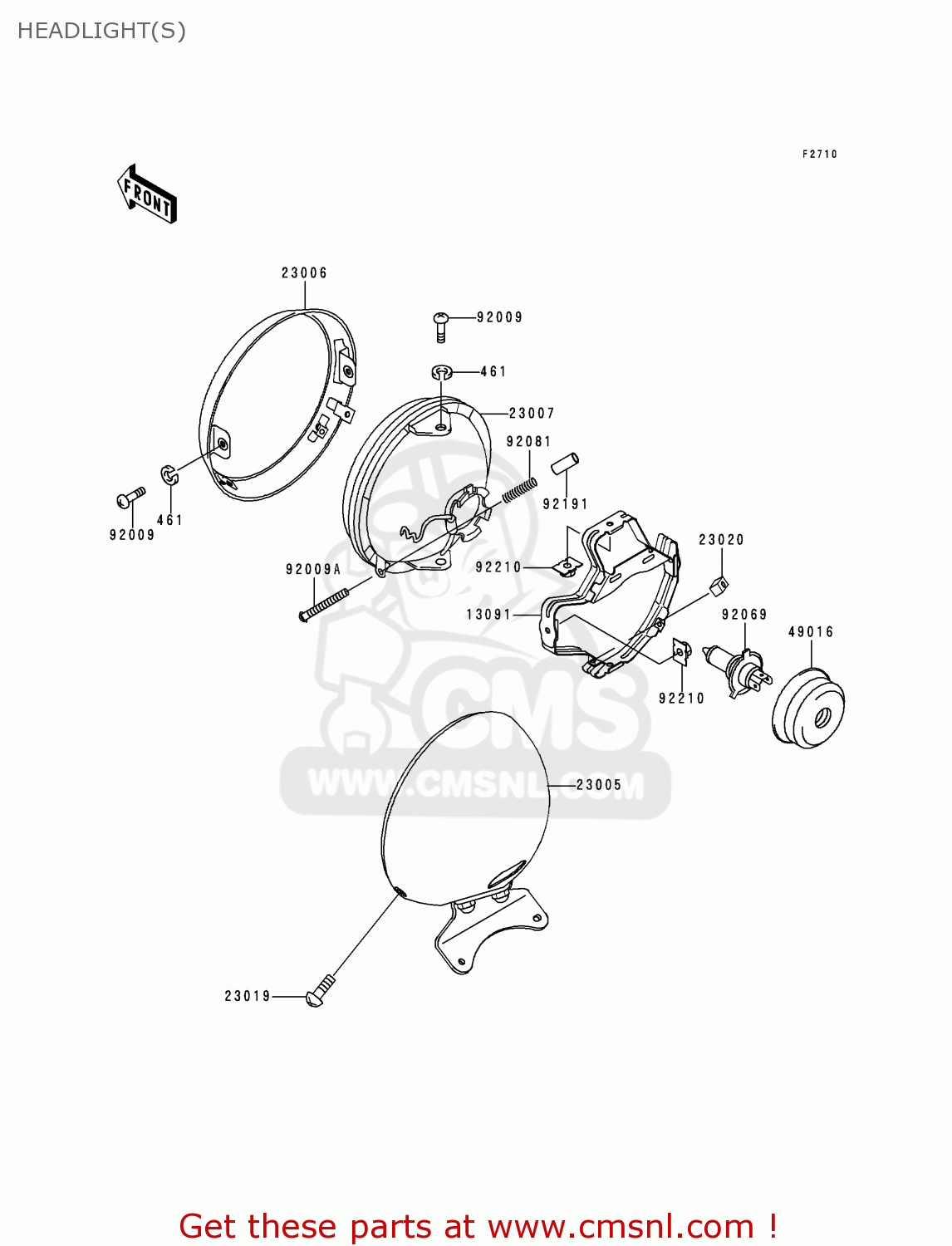 HEADLIGHT(S)

F2710

FRONT

23006

92009

461

23007

92081

92191

461

92009

92009A

92210

23020

13091

92069

49016

92210

CMS

WWW.CMSNL.COM

23005

23019

Get these parts at www.cmsnl.com !