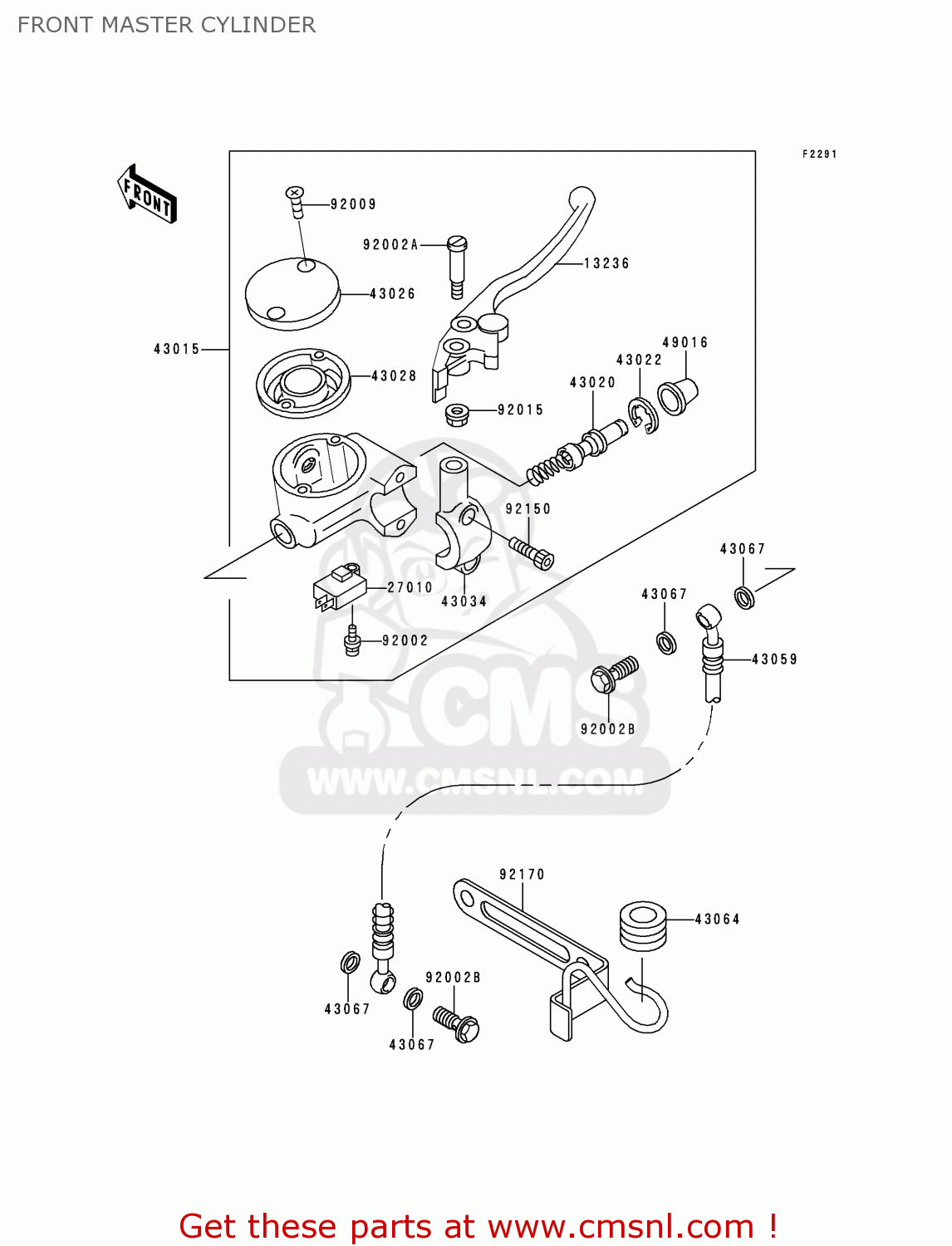 FRONT MASTER CYLINDER

F2291

FRONT

92009
92002A
13236
43026
43015
43028
49016
43022
43020
92015
92150
43067
27010
43034
43067
92002
43059
92002B
CMS
WWW.CMSNL.COM
92170
43064
92002B
43067
43067

Get these parts at www.cmsnl.com !