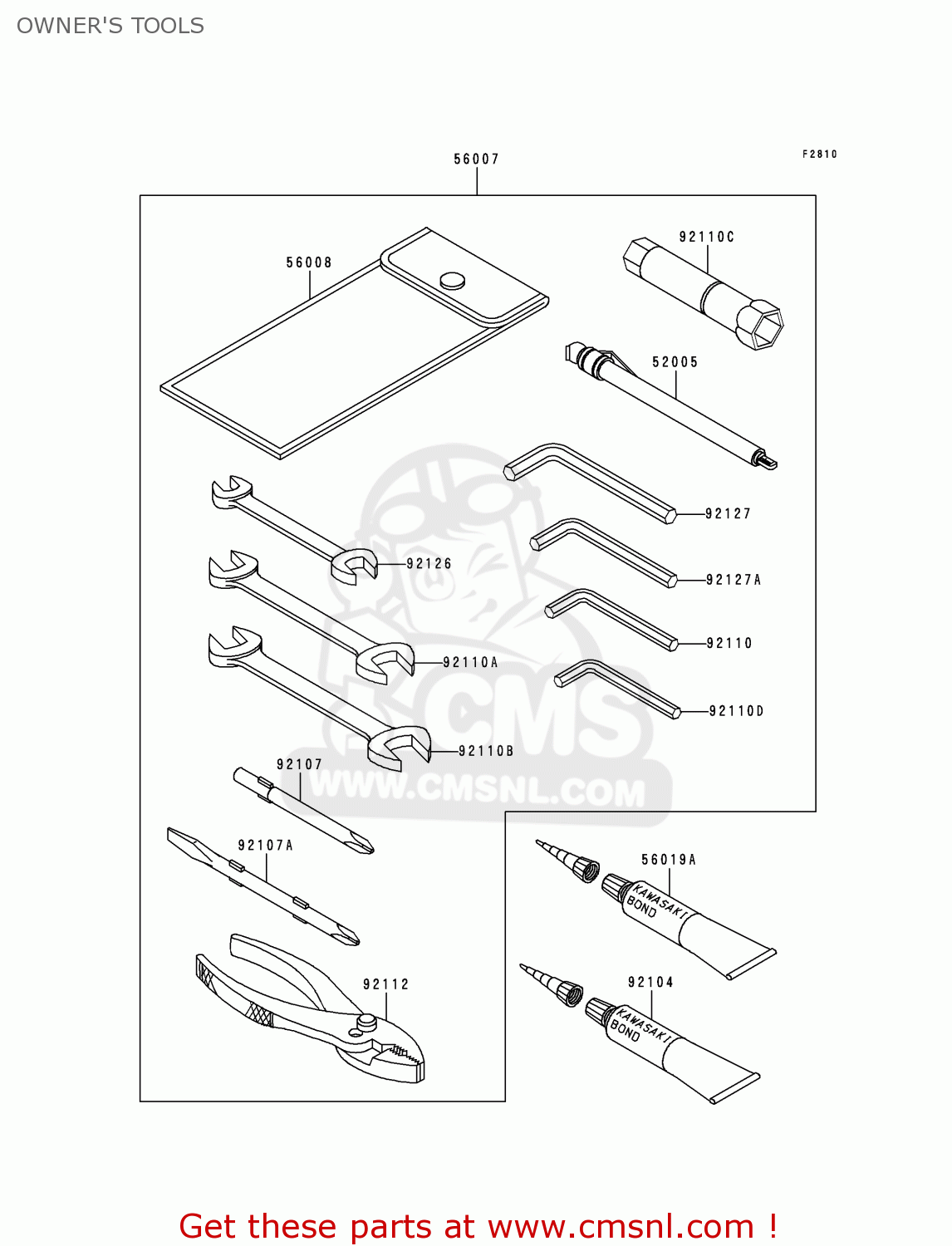 OWNER'S TOOLS

56007

F2810

56008

92110C

52005

92127

92126

92127A

92110

92110A

92110D

92110B

92107

CMS
WWW.CMSNL.COM

92107A

56019A

KAWASAKI BOND

92112

92104

KAWASAKI BOND

Get these parts at www.cmsnl.com !