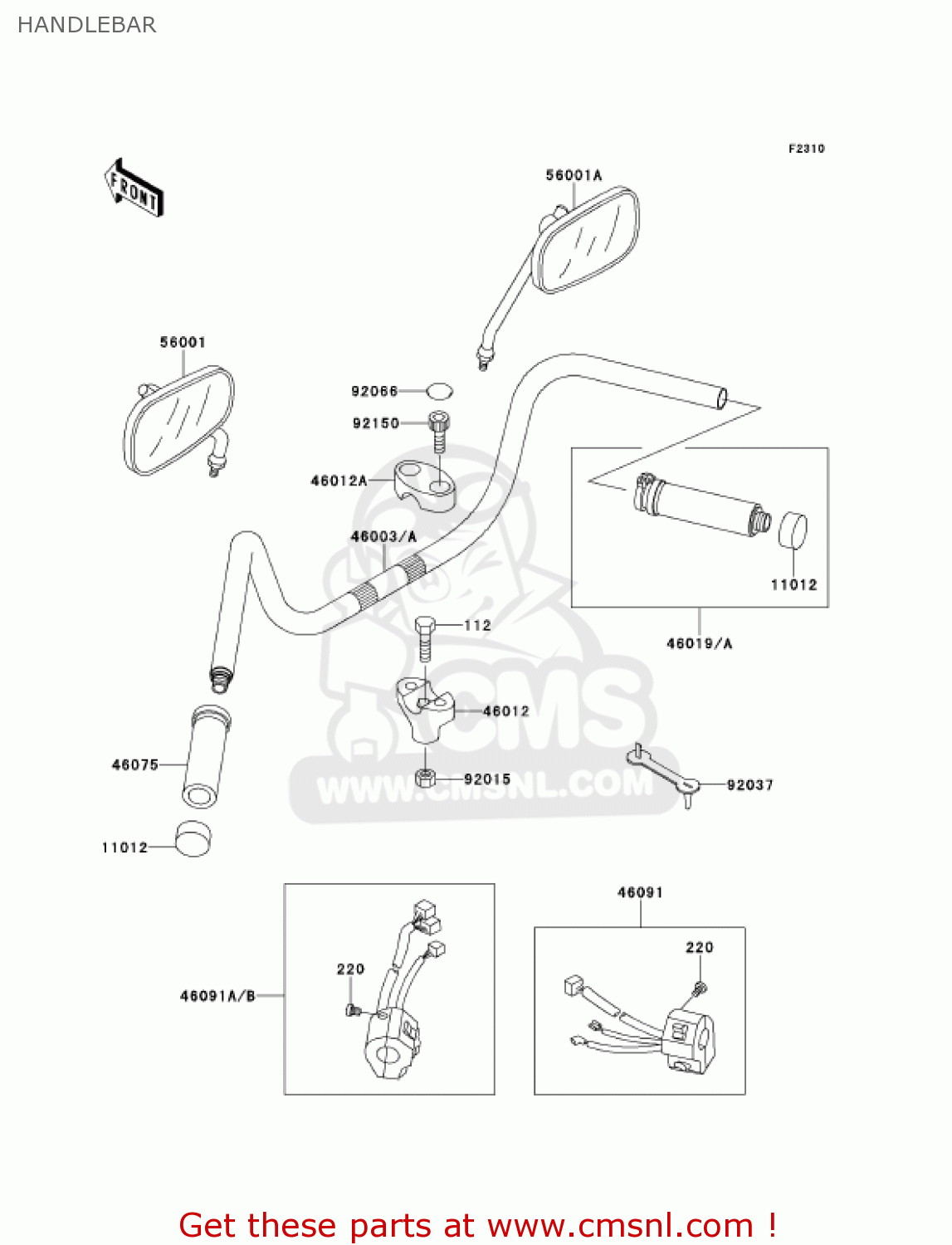 HANDLEBAR

F2310

FRONT

56001A

56001

92066

92150

46012A

46003/A

11012

46019/A

112

46012

46075

92015

92037

11012

CMS
WWW.CMSNL.COM

46091

220

220

46091A/B

Get these parts at www.cmsnl.com !