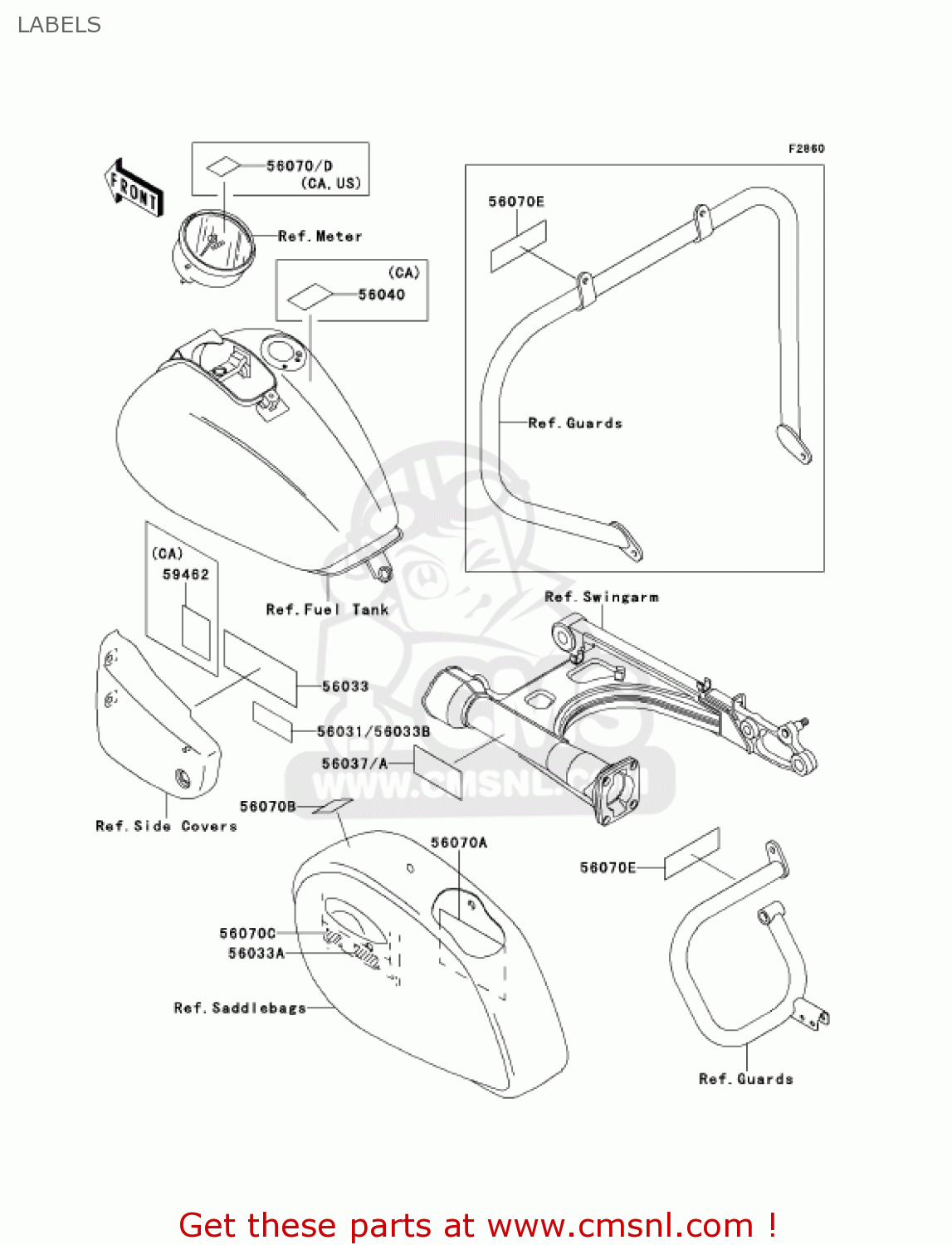 LABELS

F2860

FRONT

56070/D
(CA, US)

Ref. Meter

(CA)
56040

56070E

Ref. Guards

(CA)
59462

Ref. Fuel Tank

Ref. Swingarm

56033

56031/56033B

56037/A

WWW.CMSNL.COM

56070B

Ref. Side Covers

56070A

56070E

56070C

56033A

Ref. Saddlebags

Ref. Guards

Get these parts at www.cmsnl.com !