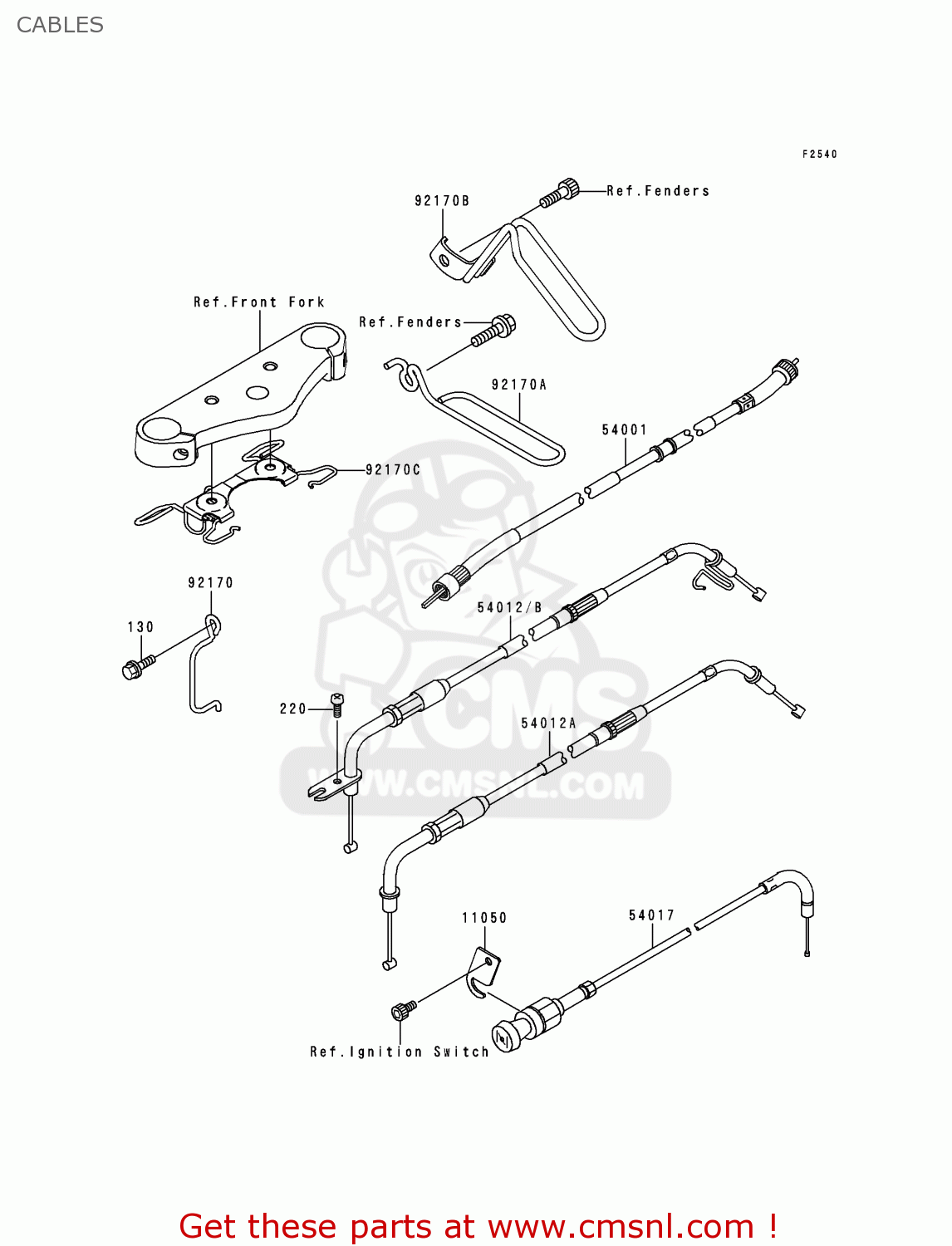 CABLES

F2540

92170B
Ref.Fenders

Ref.Front Fork
Ref.Fenders

92170A

54001

92170C

92170

130

54012/B

220

54012A

CMS
WWW.CMSNL.COM

11050
54017

Ref.Ignition Switch

Get these parts at www.cmsnl.com !