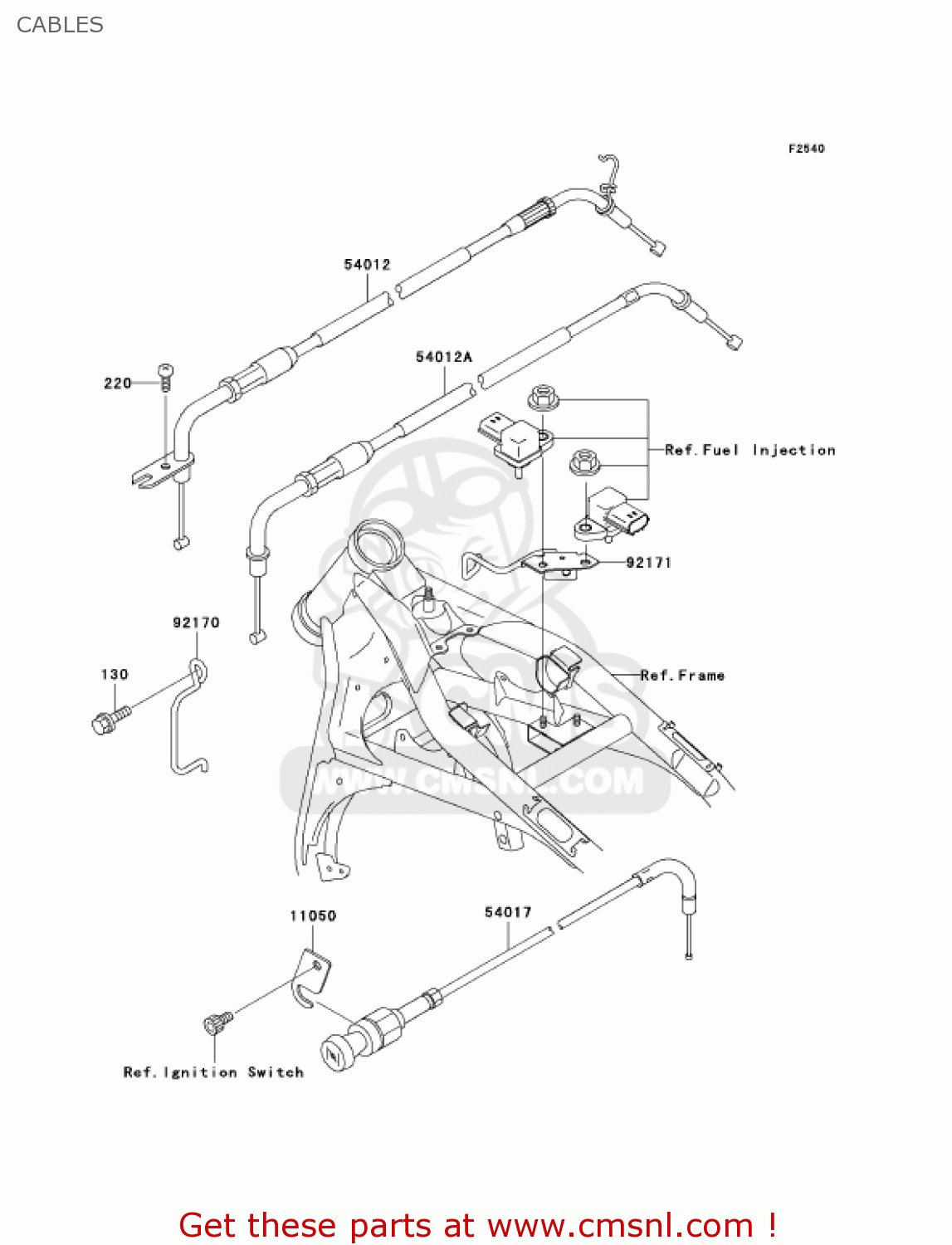 CABLES

F2540

54012

54012A

220

Ref. Fuel Injection

92171

92170

130

Ref. Frame

WWW.CMSNL.COM

11050

54017

Ref. Ignition Switch

Get these parts at www.cmsnl.com !