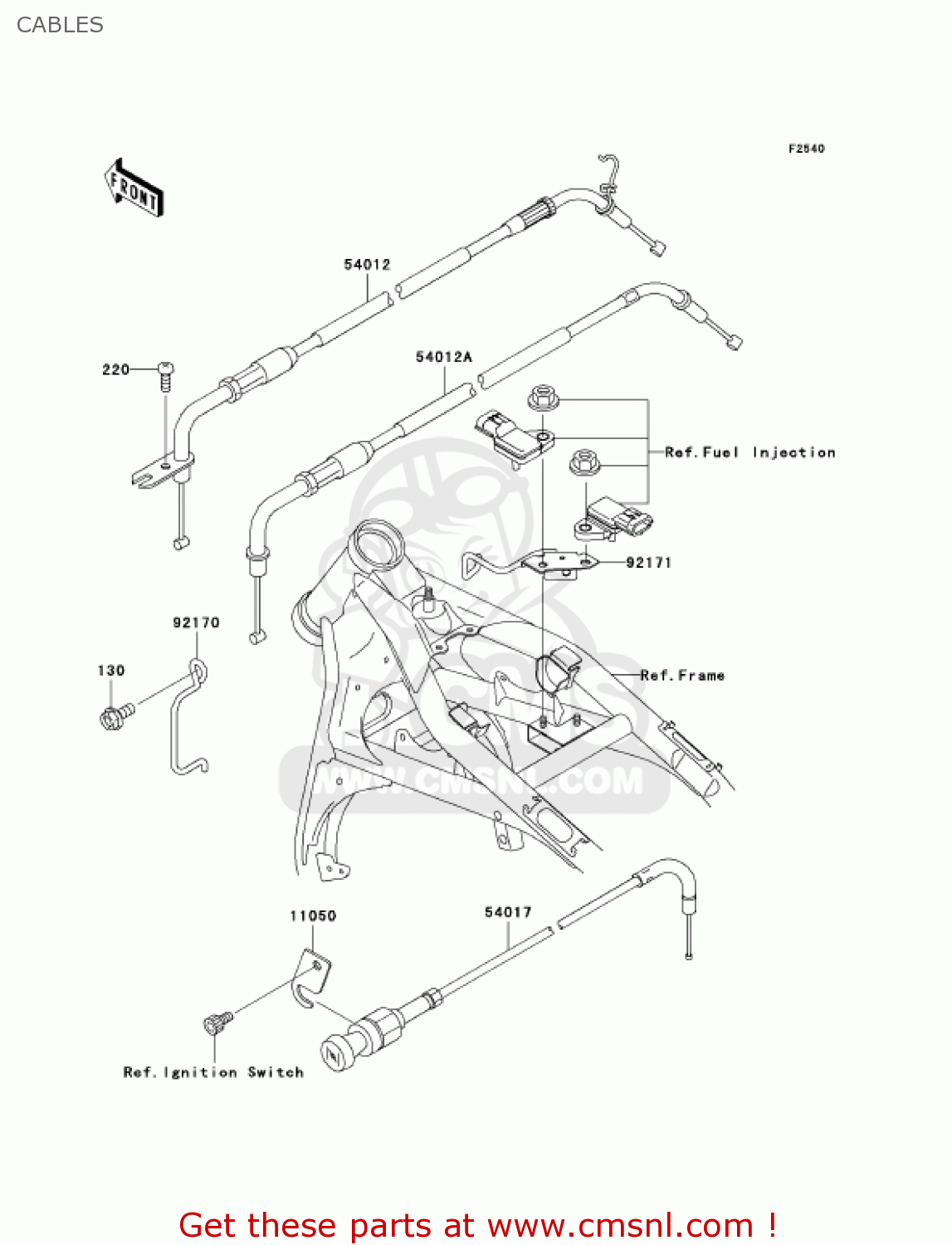 CABLES

F2540

FRONT

54012

220

54012A

Ref. Fuel Injection

92171

92170

130

Ref. Frame

WWW.CMSNL.COM

11050

54017

Ref. Ignition Switch

Get these parts at www.cmsnl.com !