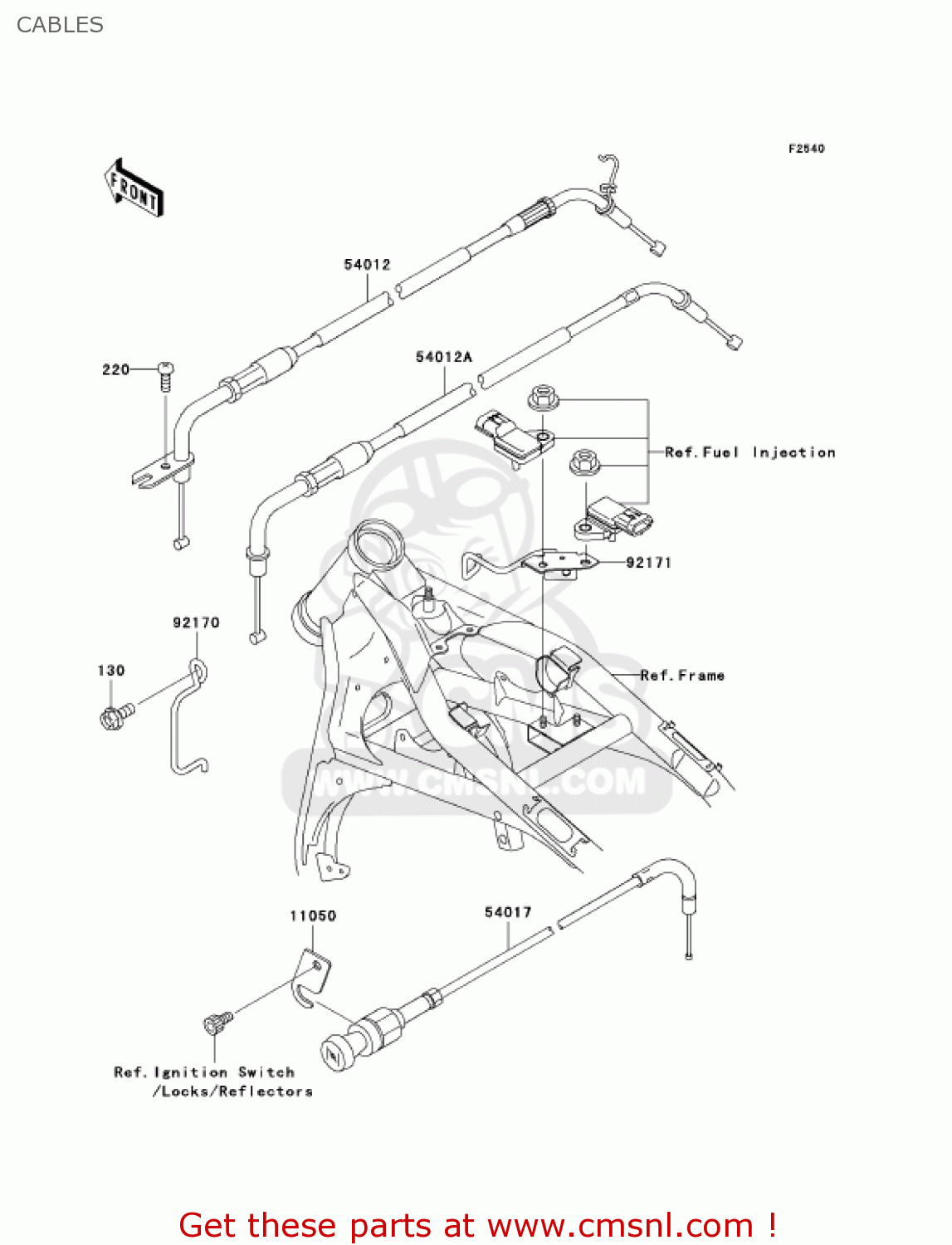 CABLES

F2540

FRONT

54012

220

54012A

Ref. Fuel Injection

92171

92170

130

Ref. Frame

WWW.CMSNL.COM

11050

54017

Ref. Ignition Switch /Locks/Reflectors

Get these parts at www.cmsnl.com !