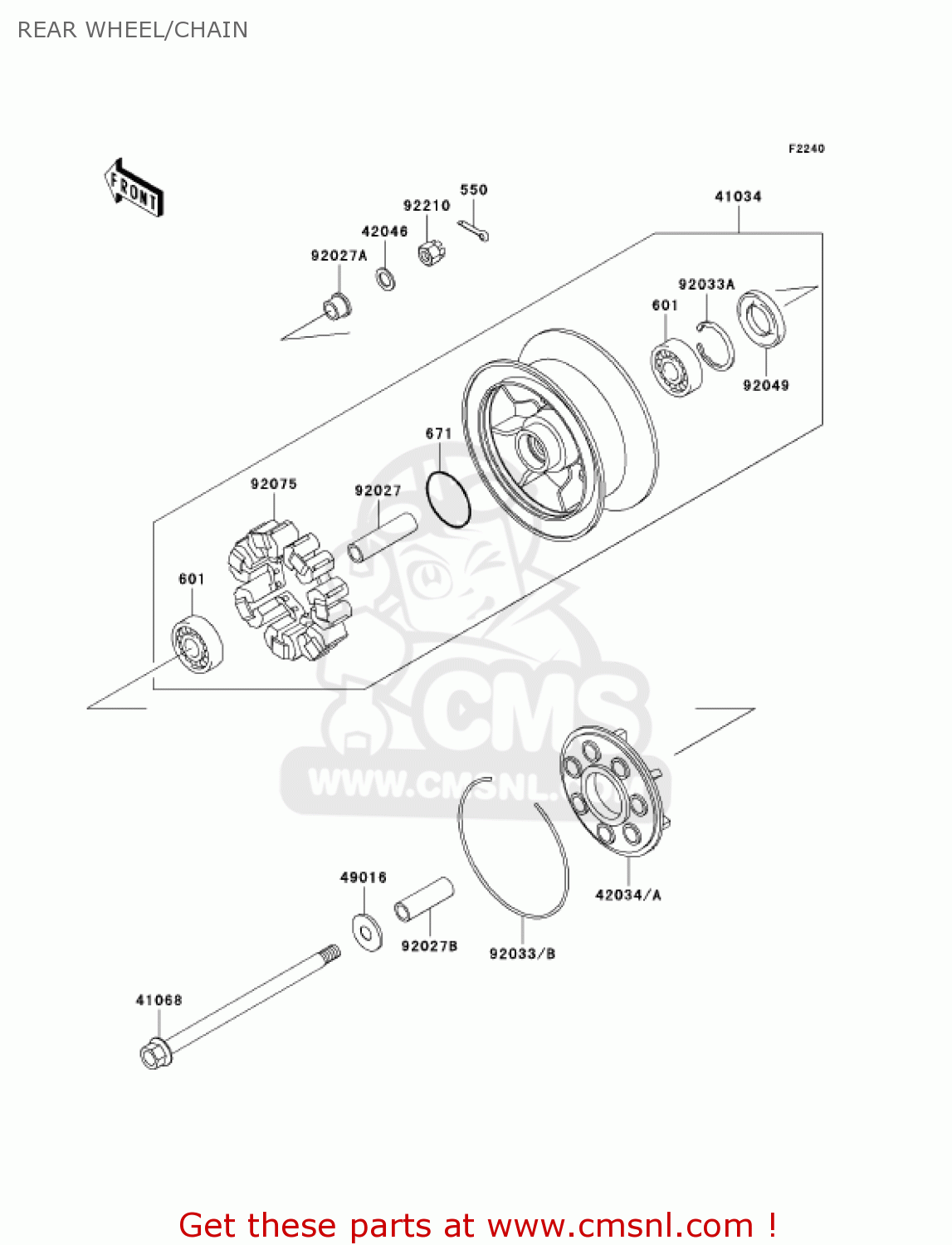 REAR WHEEL/CHAIN

F2240

FRONT

550
92210
41034
42046
92027A
92033A
601
92049
671
92075
92027
601
CMS
WWW.CMSNL.COM
49016
42034/A
92027B
92033/B
41068

Get these parts at www.cmsnl.com !