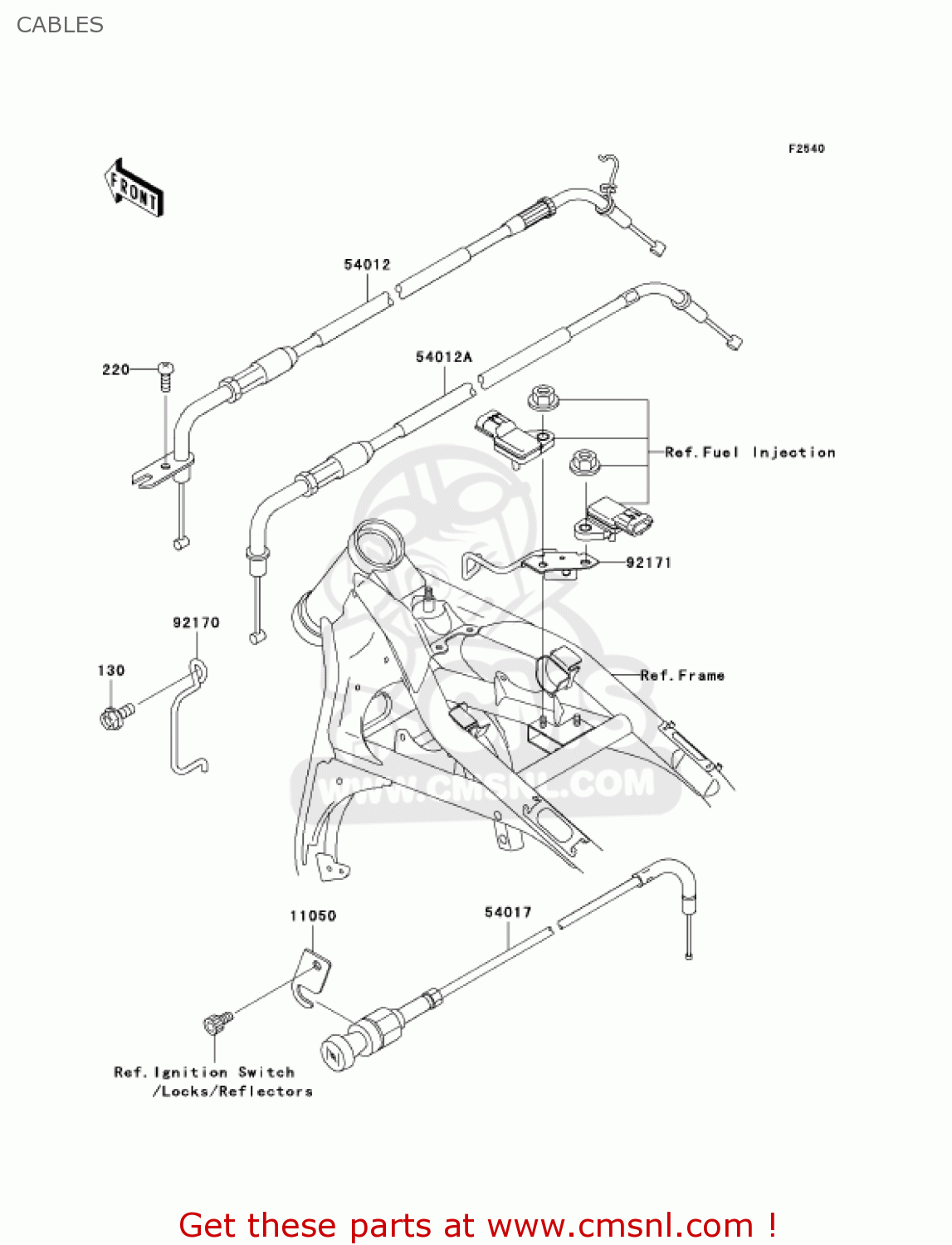 CABLES

F2540

FRONT

54012

220

54012A

Ref. Fuel Injection

92171

92170

130

Ref. Frame

WWW.CMSNL.COM

11050

54017

Ref. Ignition Switch /Locks/Reflectors

Get these parts at www.cmsnl.com !