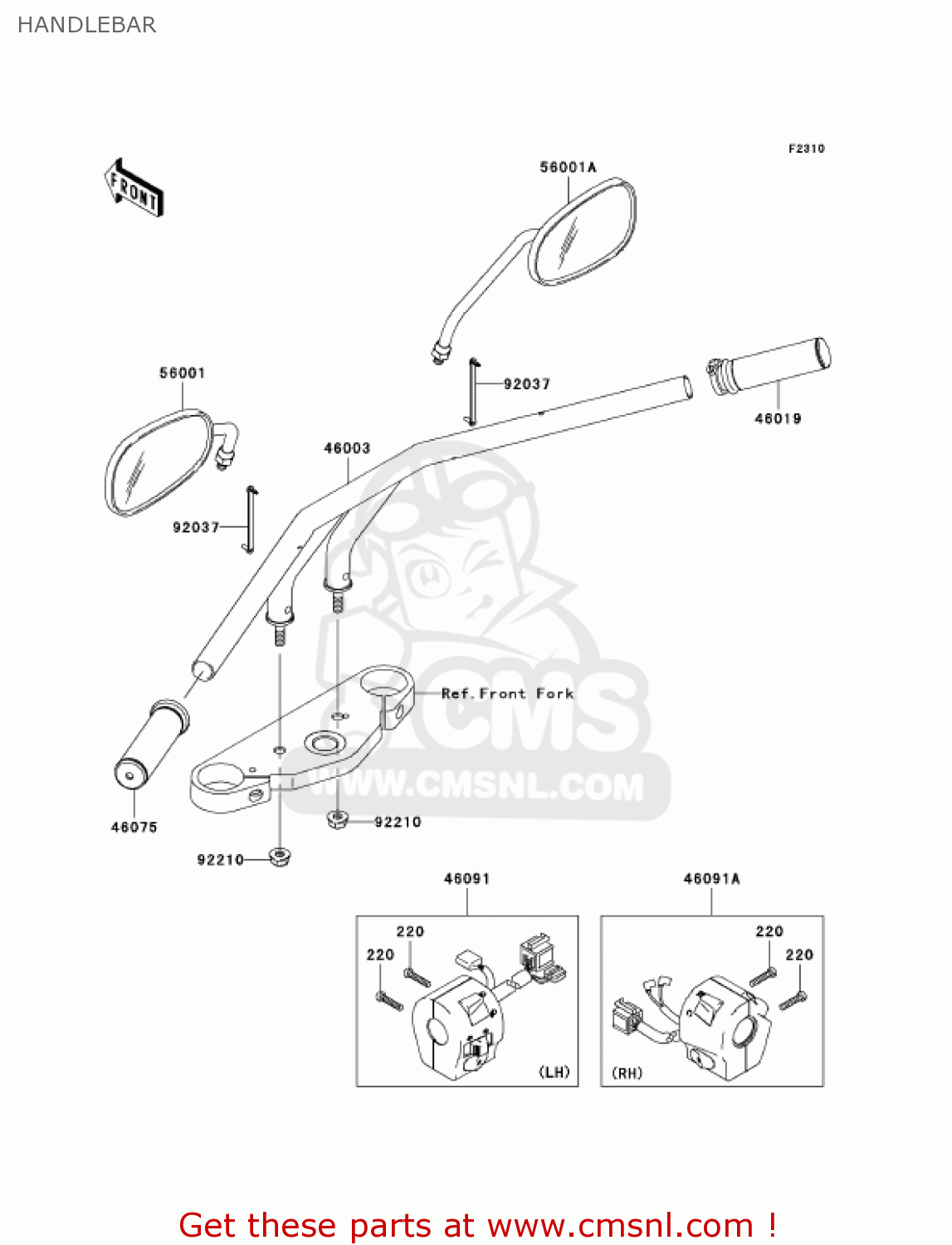 HANDLEBAR

F2310

FRONT

56001A

56001

92037

46019

46003

92037

Ref. Front Fork

CMS

WWW.CMSNL.COM

46075

92210

92210

46091

46091A

220

220

220

220

(LH)

(RH)

Get these parts at www.cmsnl.com !