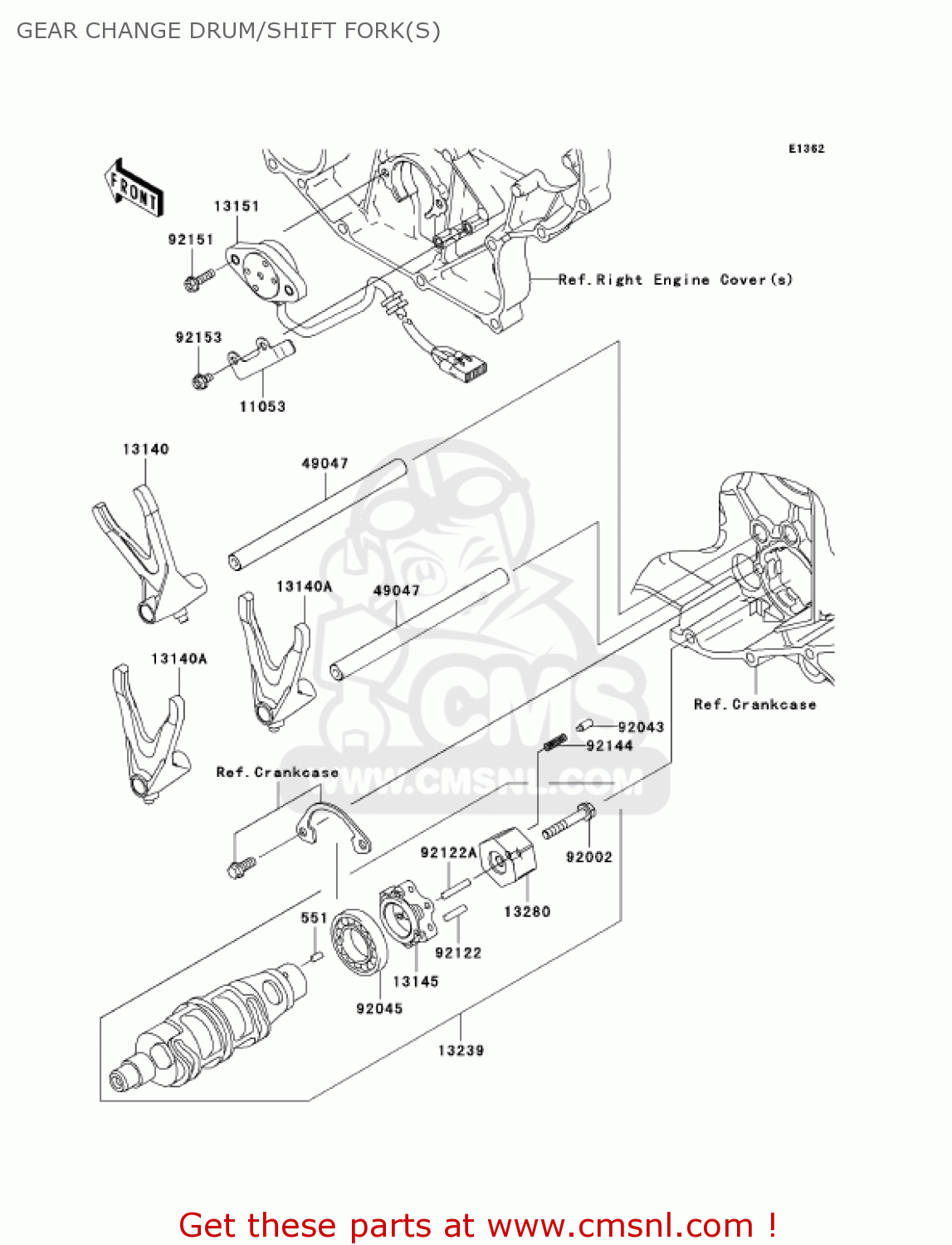 GEAR CHANGE DRUM/SHIFT FORK(S)

E1362

FRONT

13151

92151

Ref. Right Engine Cover(s)

92153

11053

13140

49047

13140A

49047

13140A

CMS

WWW.CMSNL.COM

Ref. Crankcase

92043

92144

Ref. Crankcase

92122A

92002

13280

551

92122

13145

92045

13239

Get these parts at www.cmsnl.com !