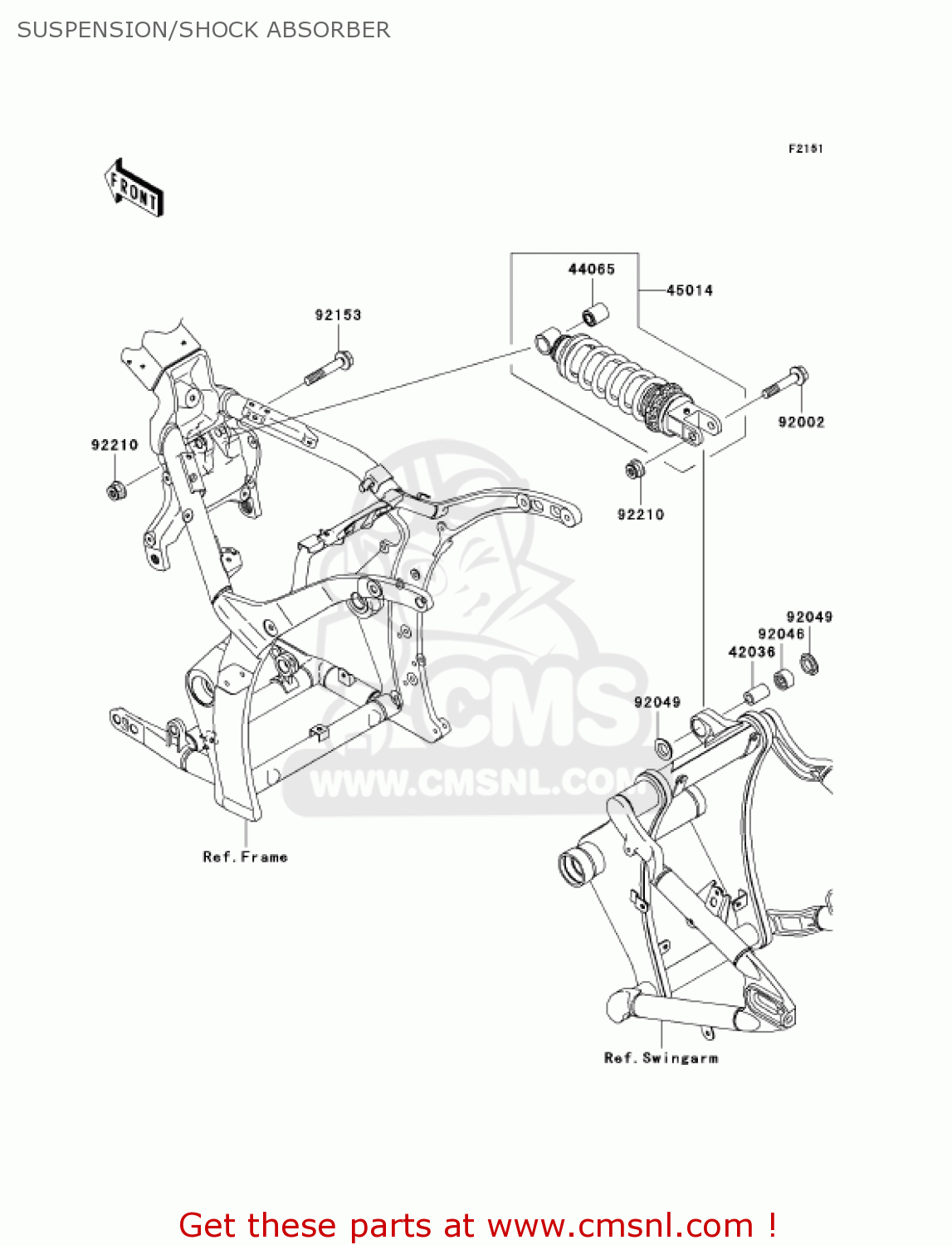 SUSPENSION/SHOCK ABSORBER

F2151

FRONT

44065

45014

92153

92002

92210

92210

92049

92046

42036

92049

CMS

WWW.CMSNL.COM

Ref. Frame

Ref. Swingarm

Get these parts at www.cmsnl.com !