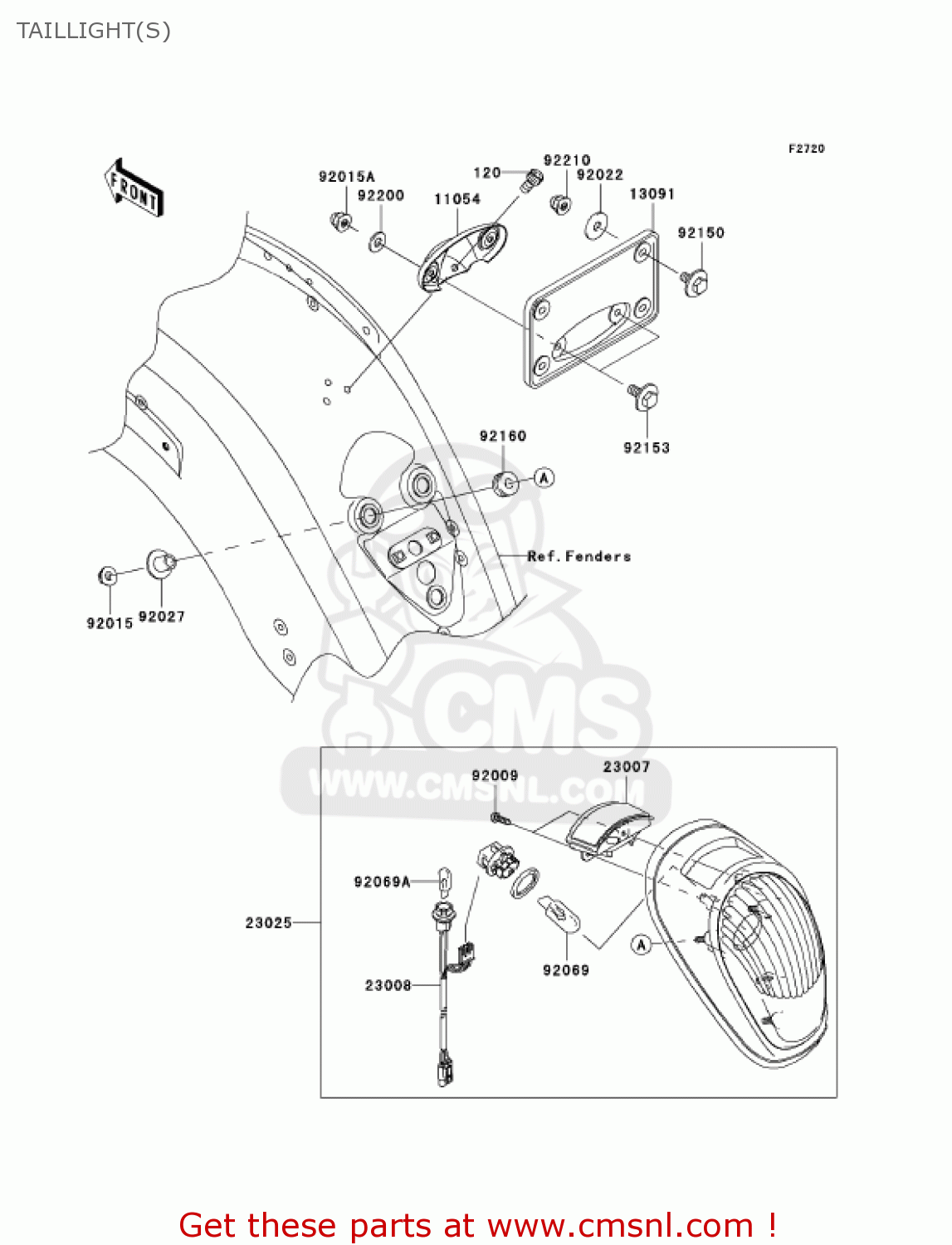 TAILLIGHT(S)

F2720

FRONT

92015A
92200
11054
120
92210
92022
13091
92150
92153
92160
A
Ref. Fenders
92015
92027

CMS
WWW.CMSNL.COM

92009
23007
92069A
23025
23008
92069
A

Get these parts at www.cmsnl.com !