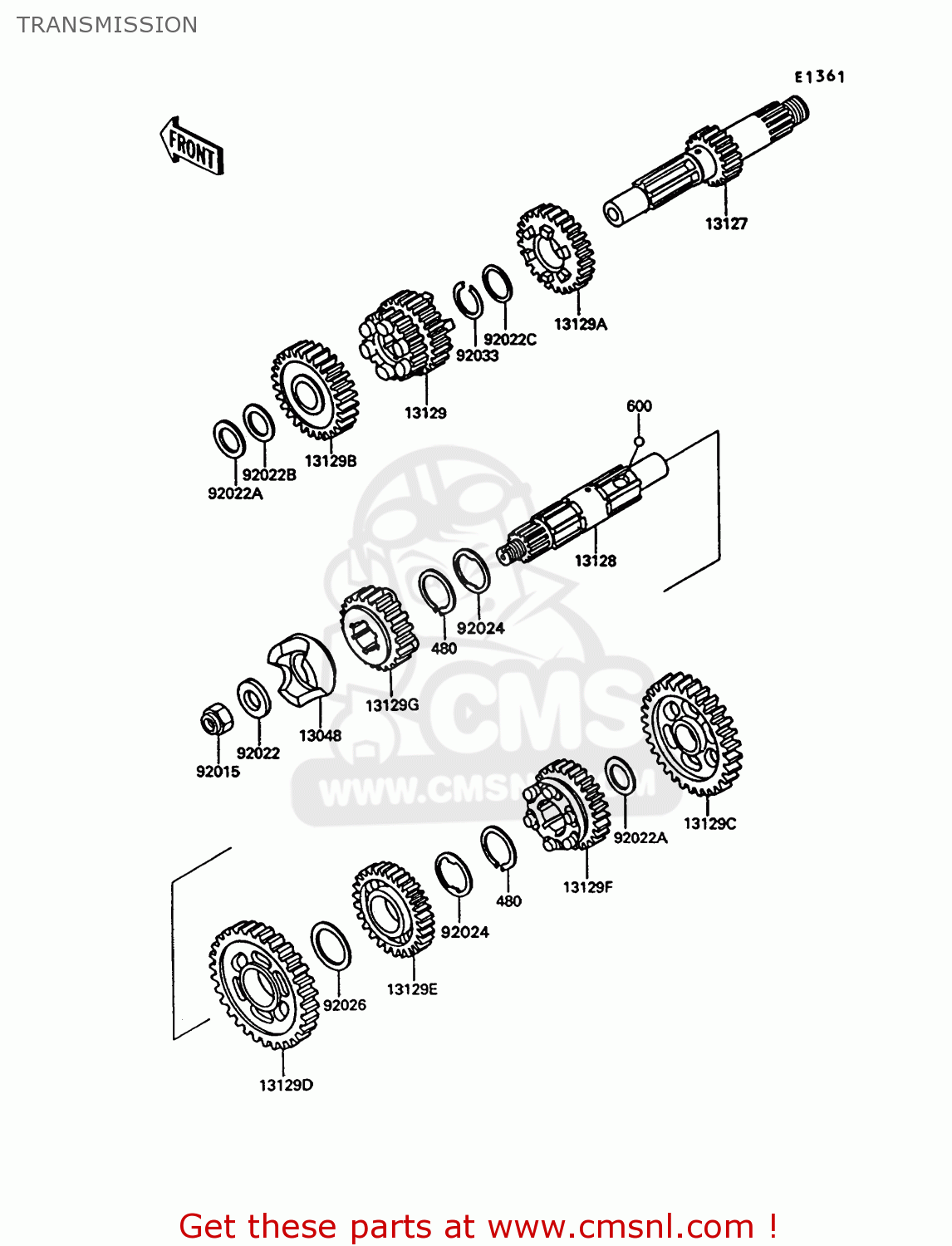 TRANSMISSION

E1361

FRONT

13127

13129A

92022C

92033

13129

13129B

92022B

92022A

600

13128

92024

480

13129G

13048

92022

92015

CMS

WWW.CMSNL.COM

13129C

92022A

13129F

480

92024

13129E

92026

13129D

Get these parts at www.cmsnl.com !