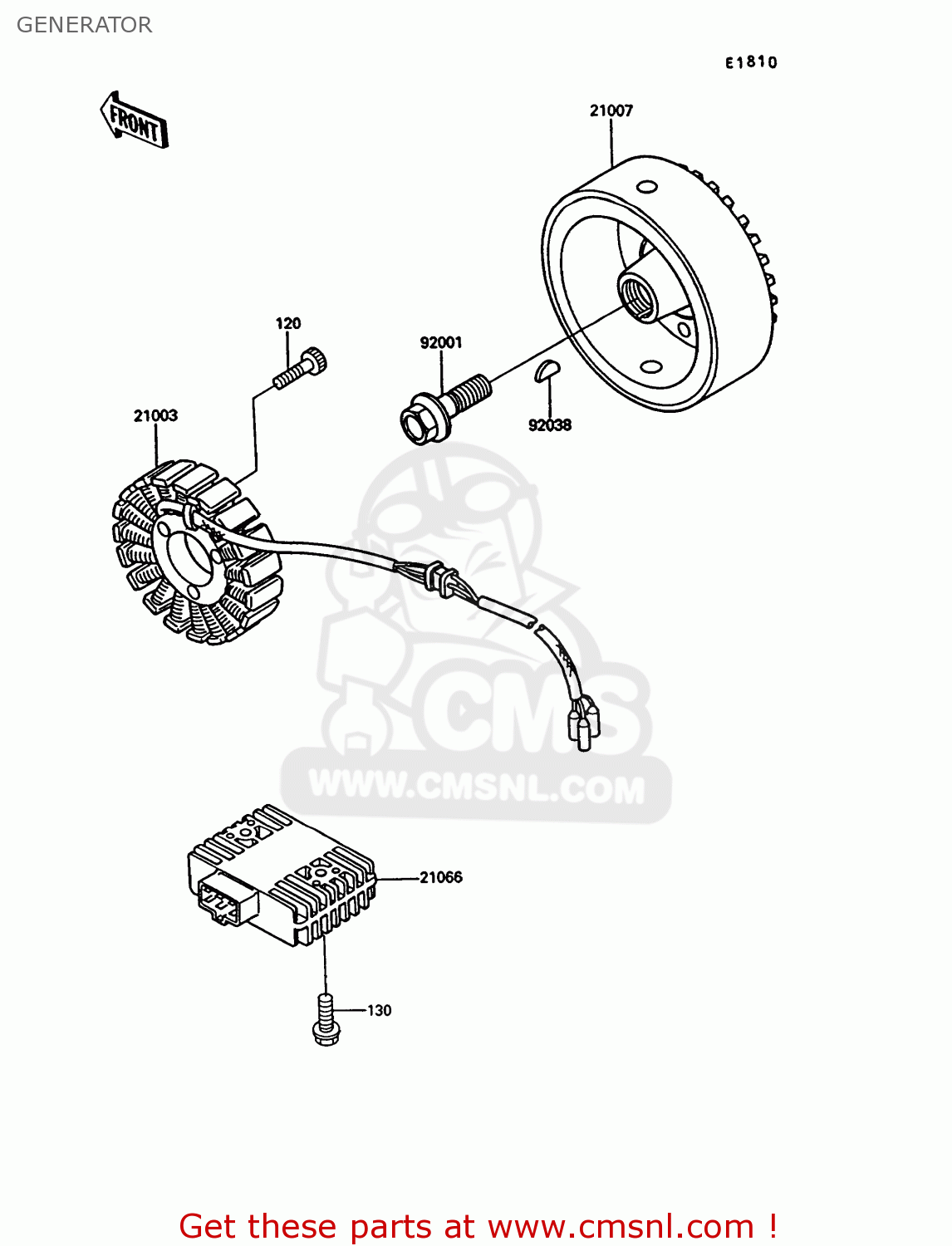 GENERATOR

E1810

FRONT

21007

120

92001

21003

92038

CMS

WWW.CMSNL.COM

21066

130

Get these parts at www.cmsnl.com !