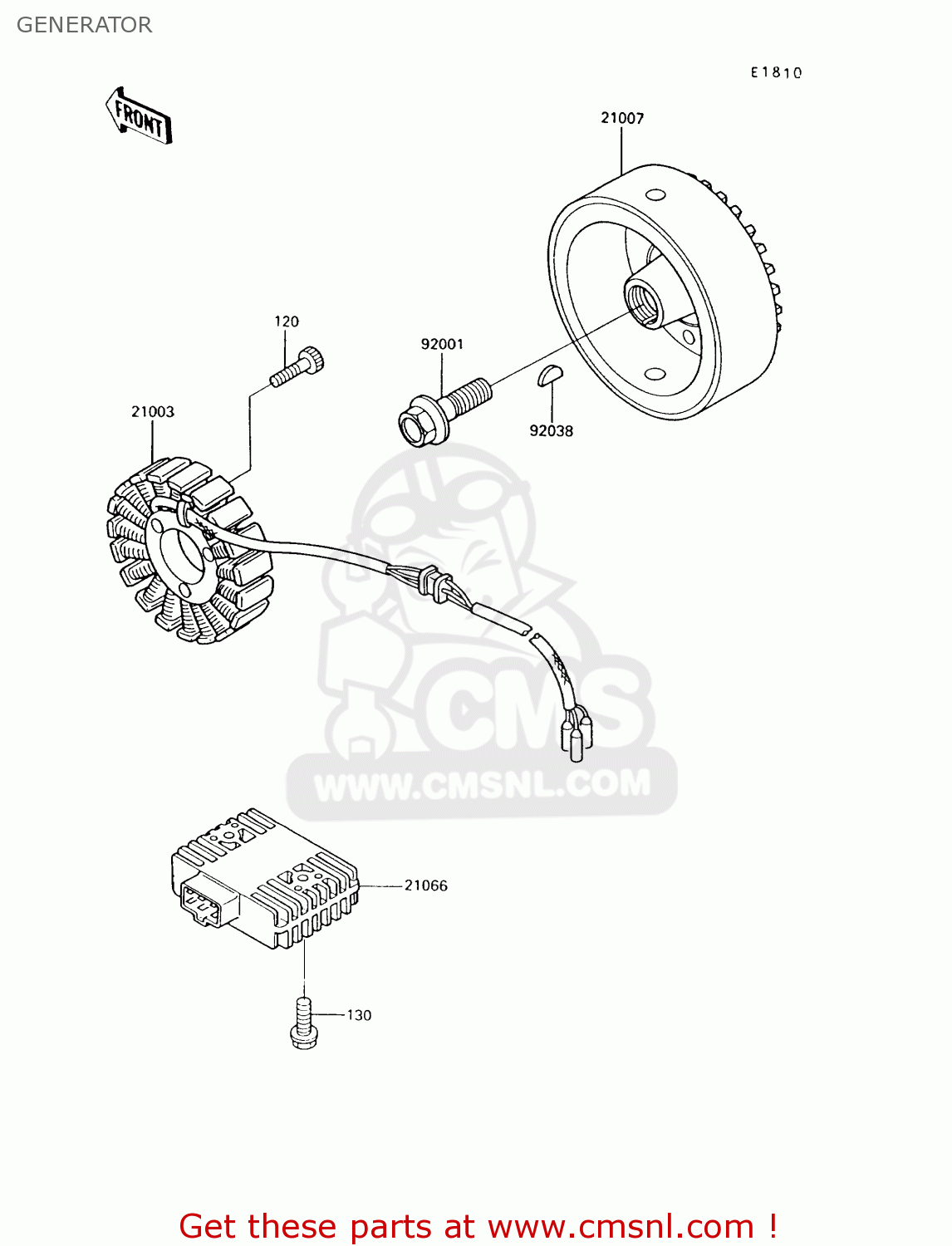 GENERATOR

E1810

FRONT

21007

120

92001

21003

92038

CMS

WWW.CMSNL.COM

21066

130

Get these parts at www.cmsnl.com !