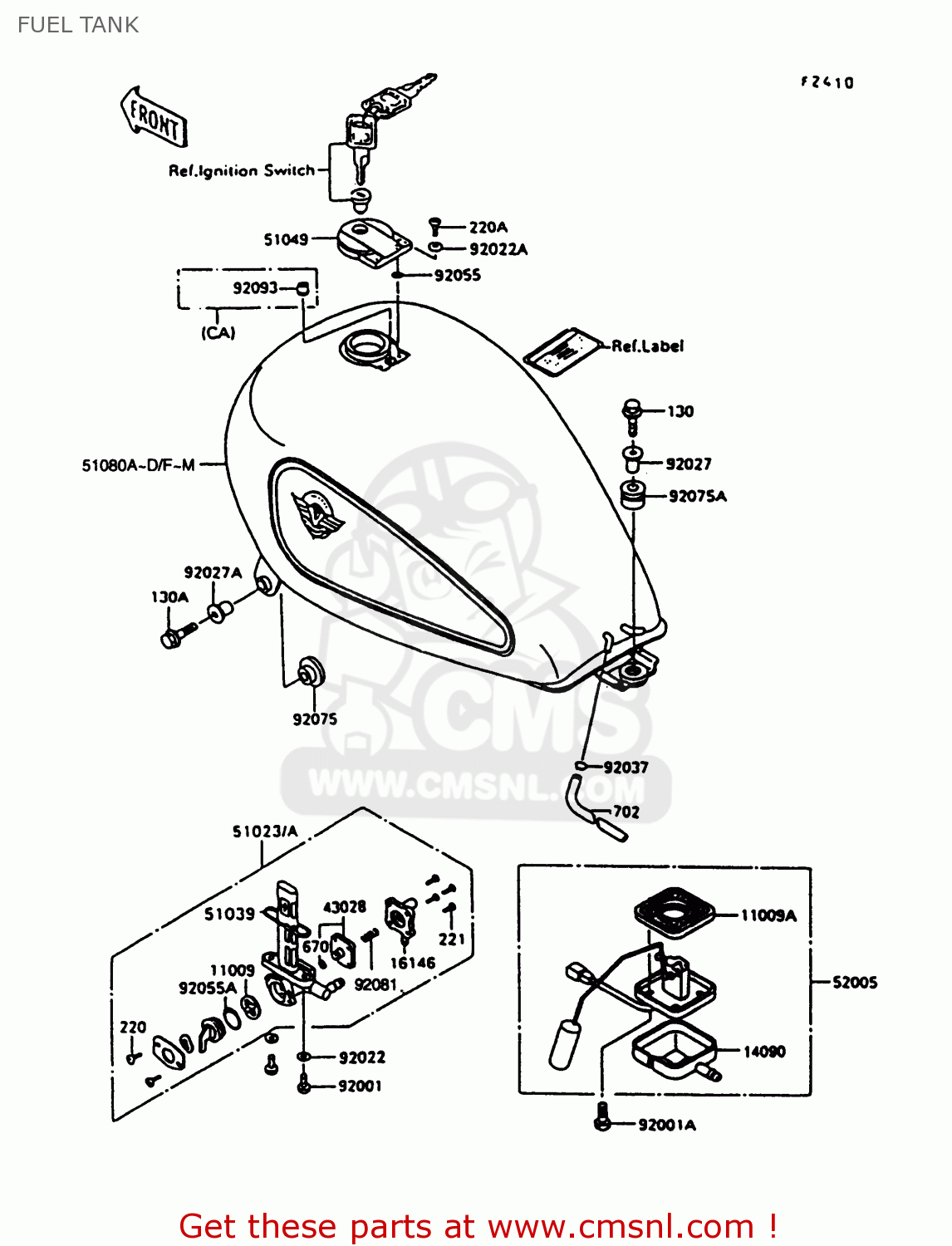 FUEL TANK

F2410

FRONT

Ref.Ignition Switch

51049

220A

92022A

92055

92093

(CA)

Ref.Label

130

92027

92075A

51080A~D/F~M

92027A

130A

92075

CMS

WWW.CMSNL.COM

92037

702

51023/A

51039

43028

670

221

16146

11009

92055A

92081

220

92022

92001

11009A

52005

14090

92001A

Get these parts at www.cmsnl.com !