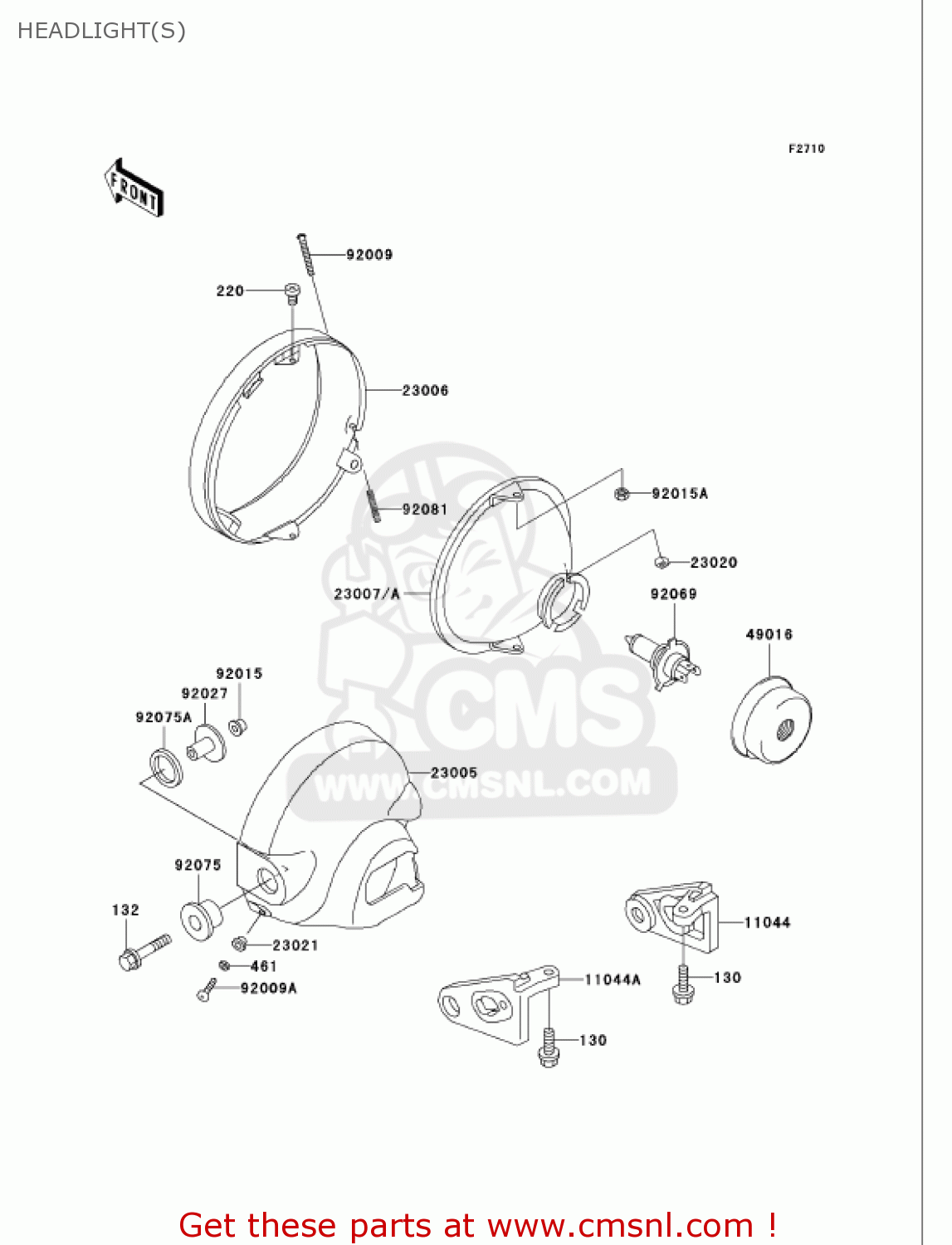 HEADLIGHT(S)

F2710

FRONT

92009
220
23006
92081
92015A
23020
23007/A
92069
49016
92015
92027
92075A
23005
CMS
WWW.CMSNL.COM
92075
132
23021
461
92009A
11044
130
11044A
130

Get these parts at www.cmsnl.com !