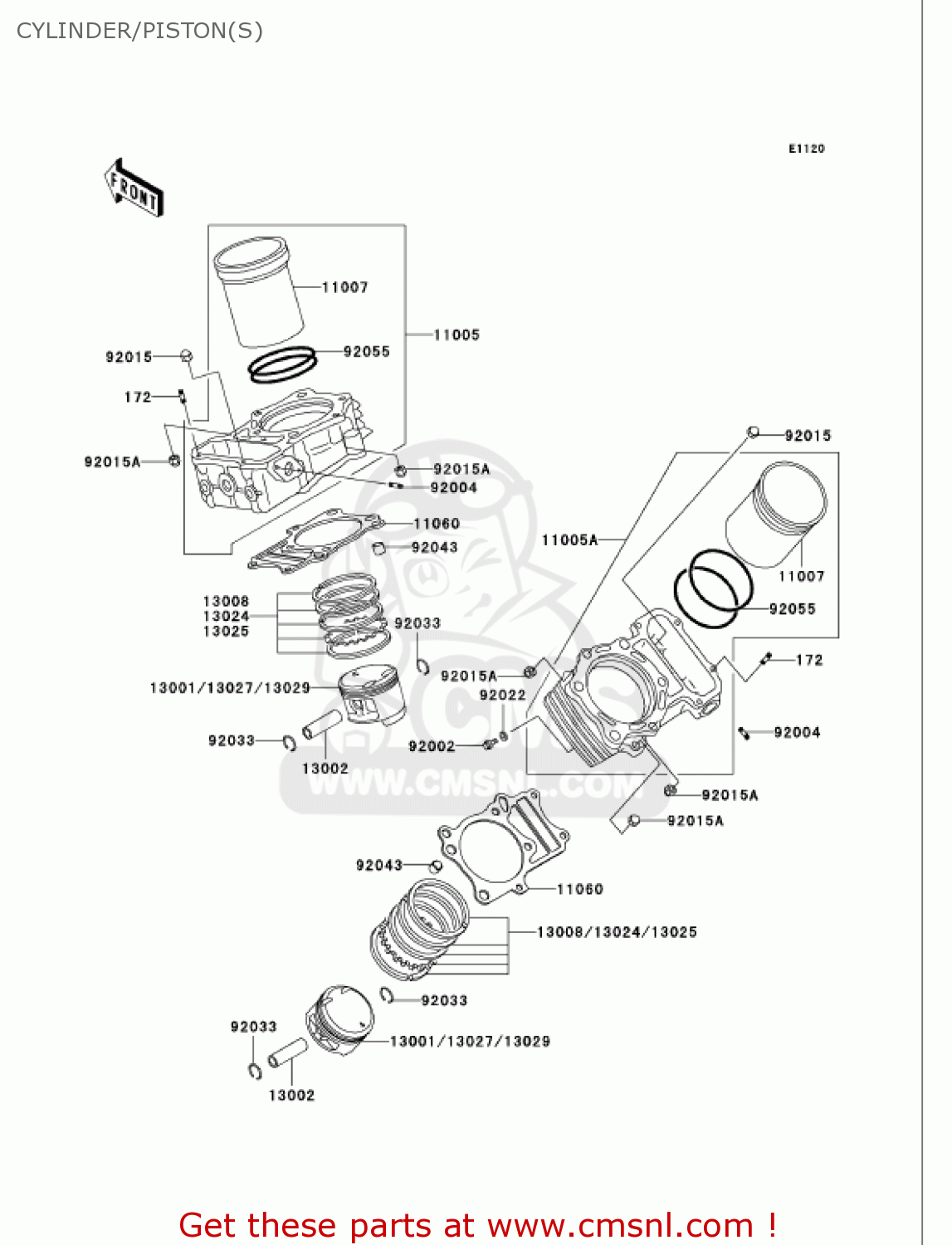 CYLINDER/PISTON(S)

E1120

FRONT

11007
11005
92015
92055
172
92015A
92015A
92004
11060
92043
13008
13024
13025
92033
13001/13027/13029
92033
13002

92015
11005A
11007
92055
172
92015A
92022
92002
92004
92015A
92015A
WWW.CMSNL.COM
92043
11060
13008/13024/13025
92033
92033
13001/13027/13029
13002

Get these parts at www.cmsnl.com !