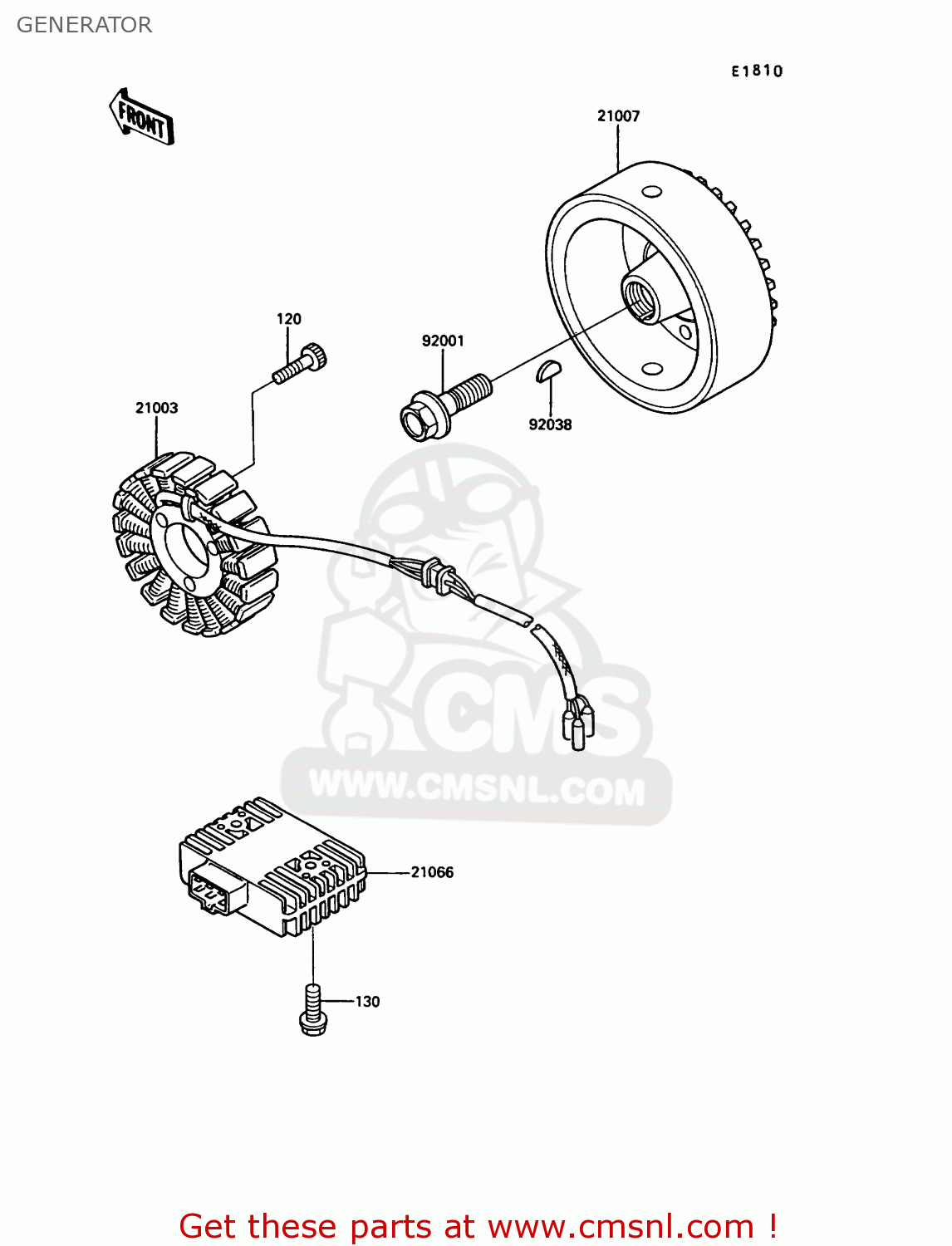 GENERATOR

E1810

FRONT

21007

120

92001

21003

92038

CMS

WWW.CMSNL.COM

21066

130

Get these parts at www.cmsnl.com !