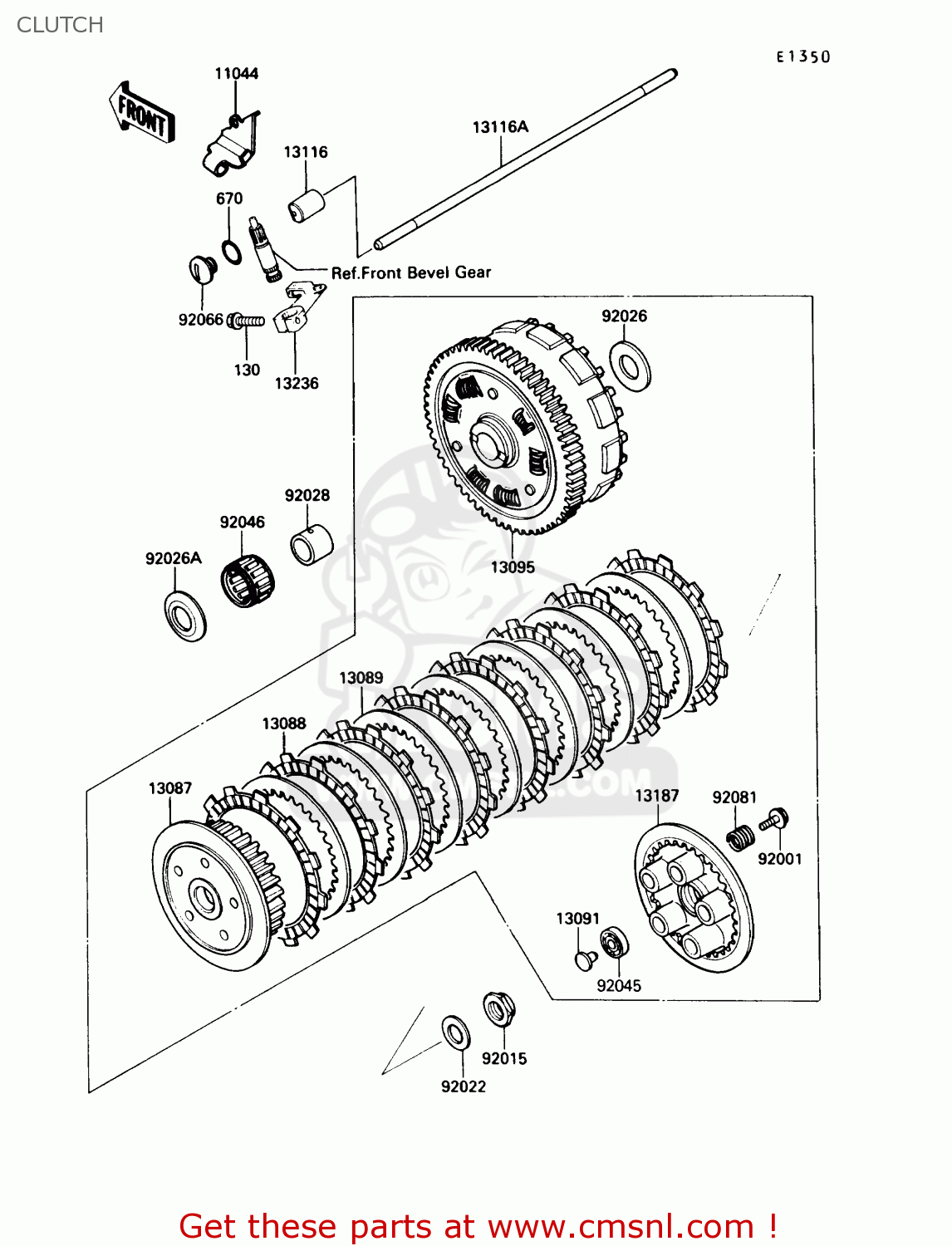 CLUTCH

E1350

FRONT

11044

13116A

13116

670

Ref.Front Bevel Gear

92066

130

13236

92026

92028

92046

92026A

13095

13089

13088

13087

13187

92081

92001

13091

92045

92015

92022

Get these parts at www.cmsnl.com !