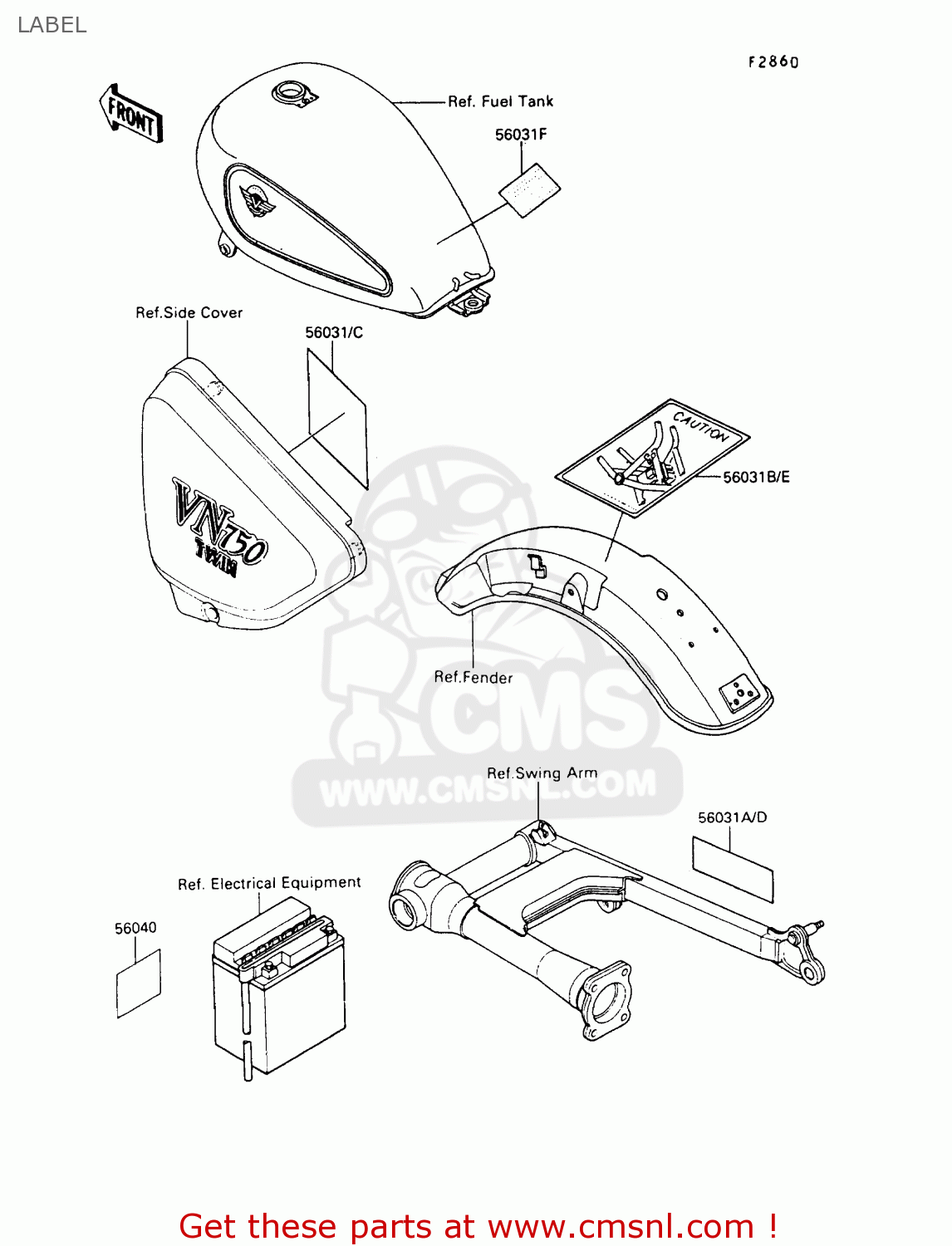 LABEL

F2860

FRONT

Ref. Fuel Tank

56031F

Ref.Side Cover

56031/C

VN750 TWIN

CAUTION

56031B/E

Ref.Fender

CMS

WWW.CMSNL.COM

Ref.Swing Arm

56031A/D

Ref. Electrical Equipment

56040

Get these parts at www.cmsnl.com !