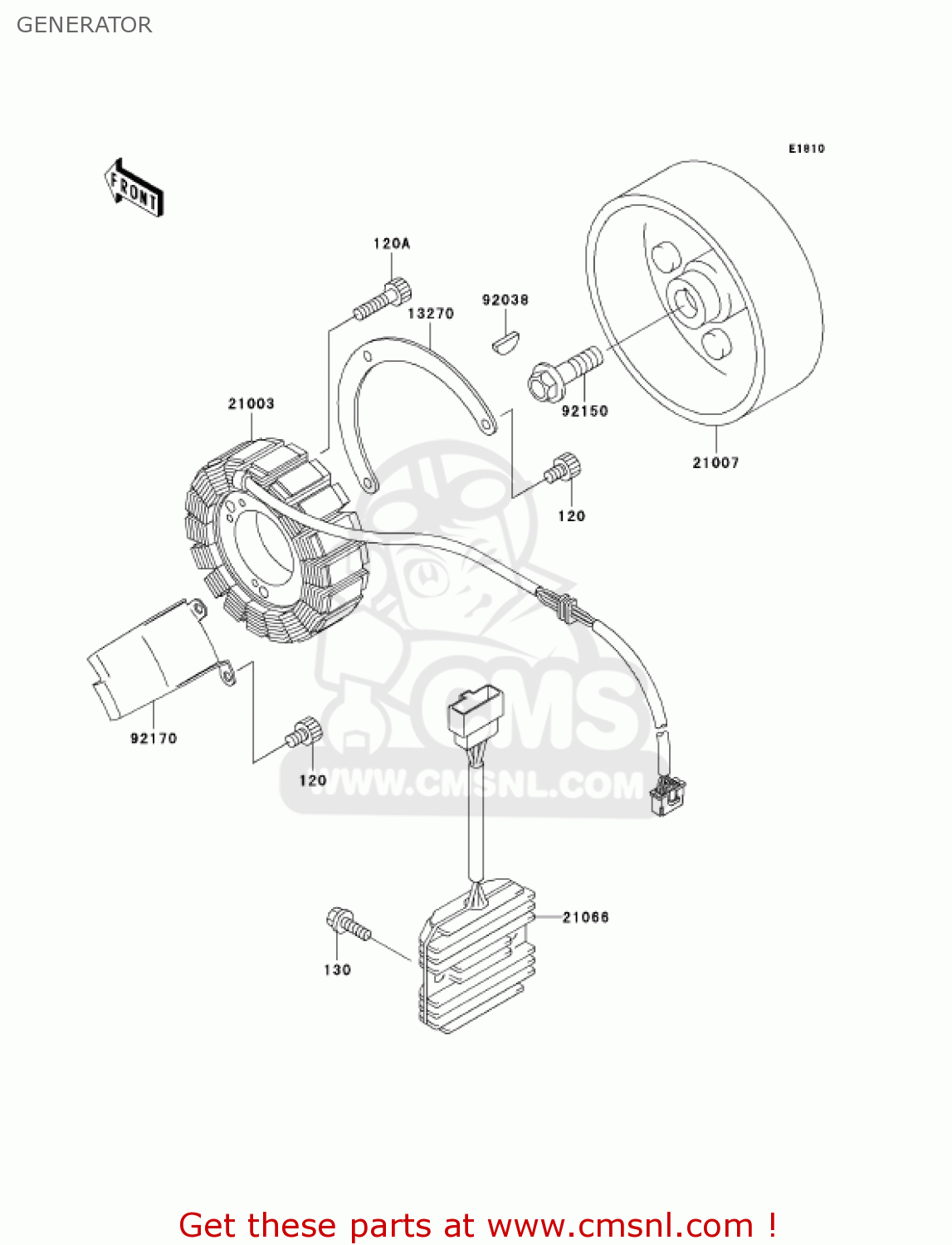 GENERATOR

E1810

FRONT

120A

92038

13270

21003

92150

21007

120

92170

120

CMS

WWW.CMSNL.COM

21066

130

Get these parts at www.cmsnl.com !