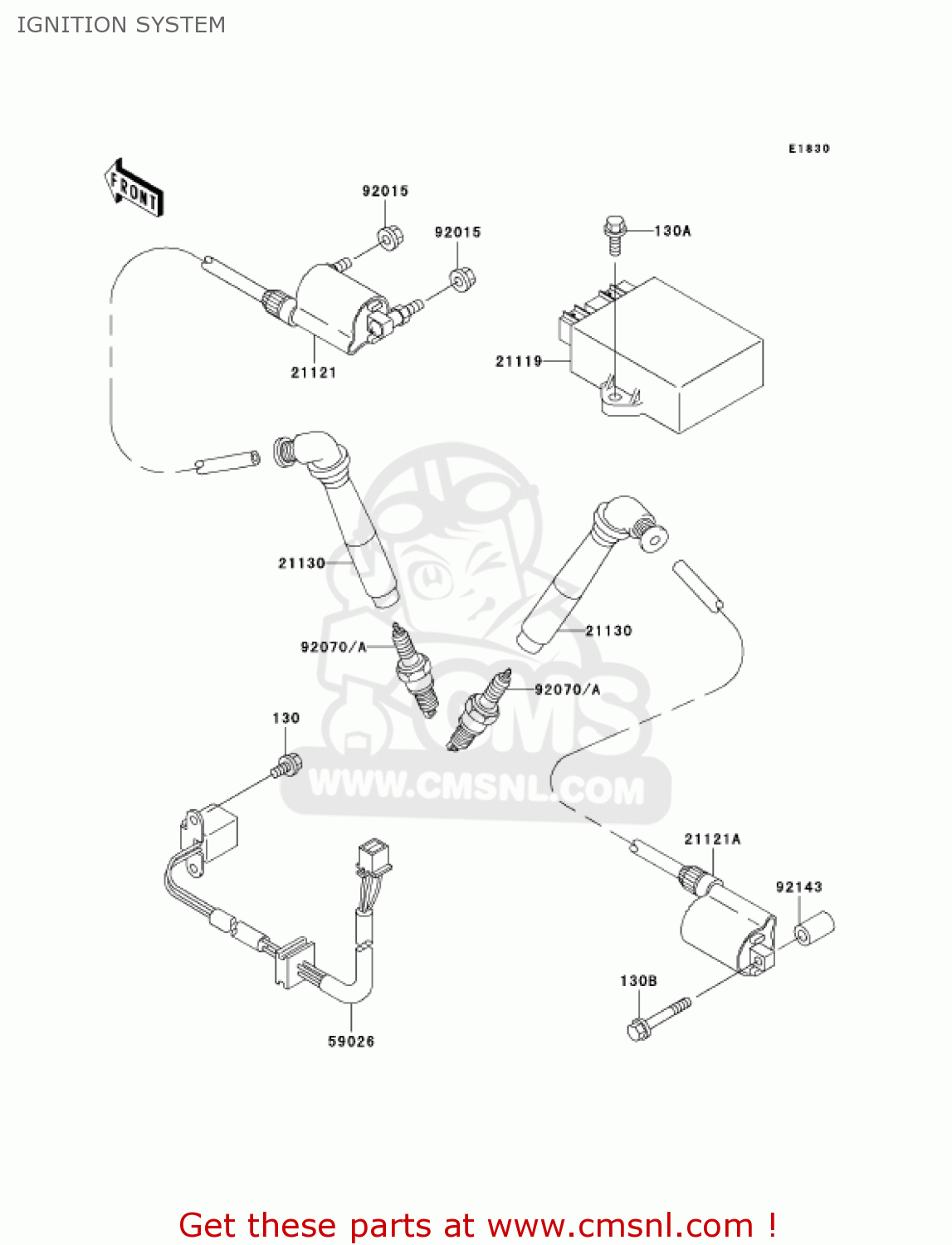 IGNITION SYSTEM

E1830

FRONT

92015

92015

130A

21121

21119

21130

21130

92070/A

92070/A

130

CMS

WWW.CMSNL.COM

21121A

92143

130B

59026

Get these parts at www.cmsnl.com !