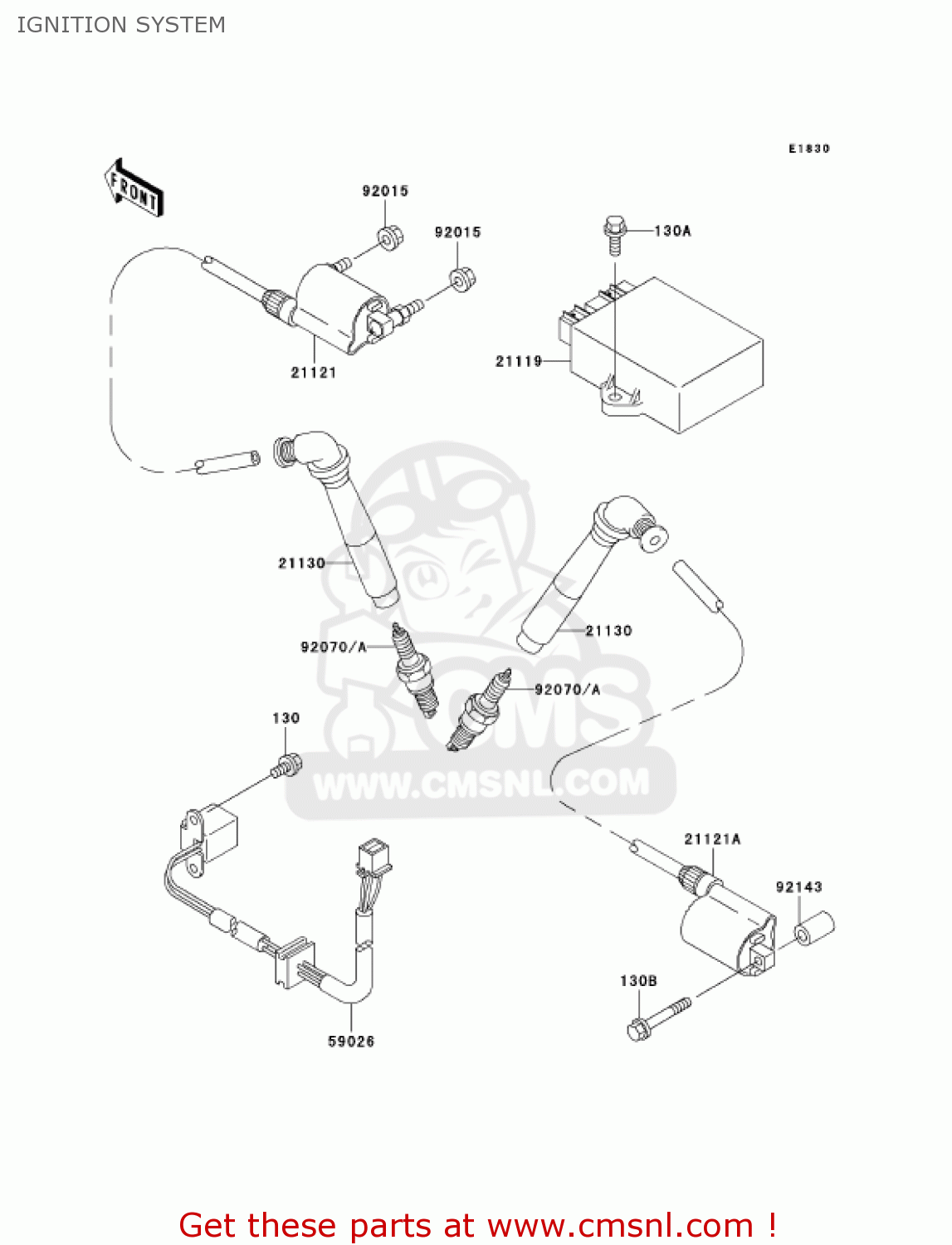 IGNITION SYSTEM

E1830

FRONT

92015

92015

130A

21121

21119

21130

21130

92070/A

92070/A

130

CMS

WWW.CMSNL.COM

21121A

92143

130B

59026

Get these parts at www.cmsnl.com !