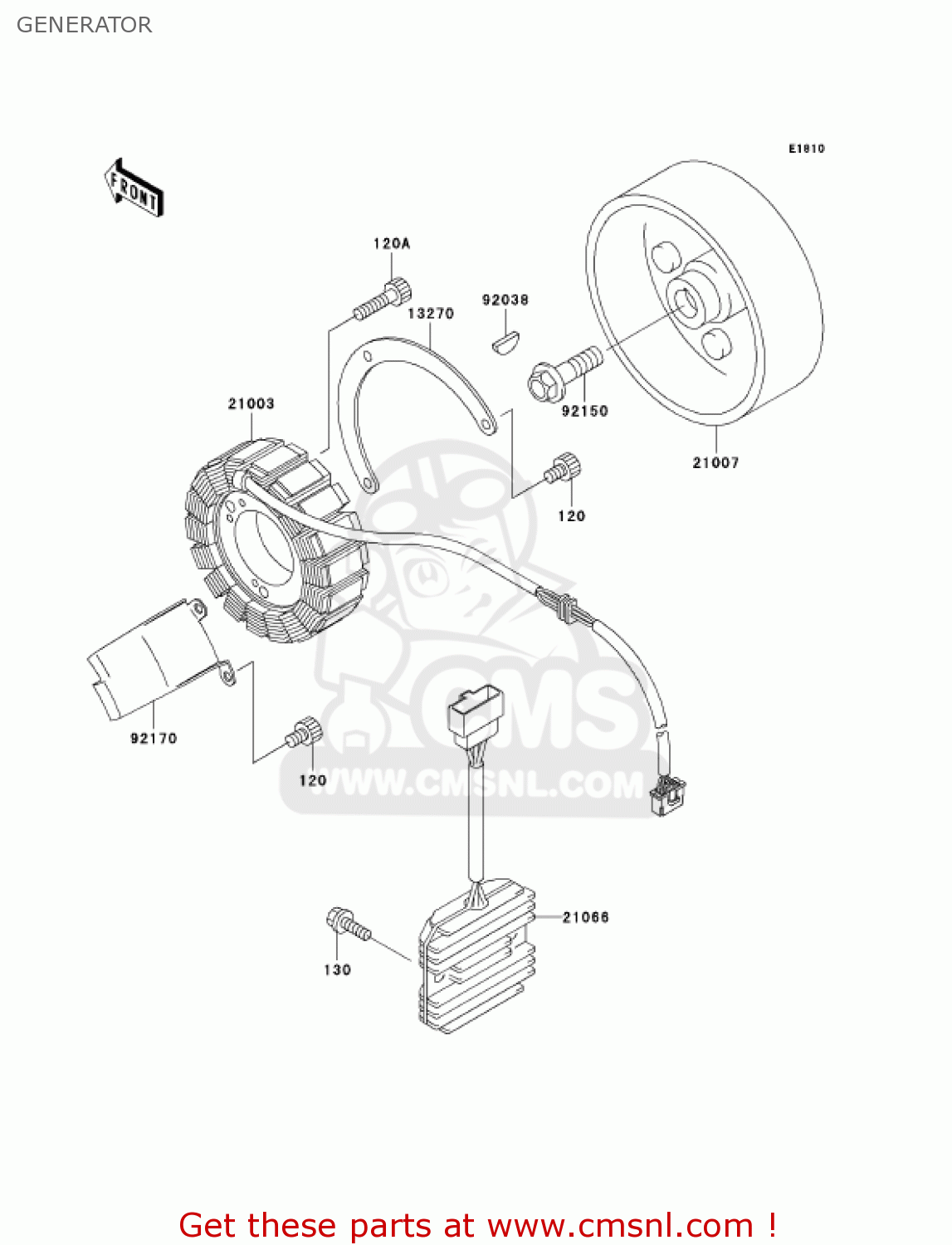 GENERATOR

E1810

FRONT

120A

92038

13270

21003

92150

21007

120

92170

120

CMS

WWW.CMSNL.COM

21066

130

Get these parts at www.cmsnl.com !