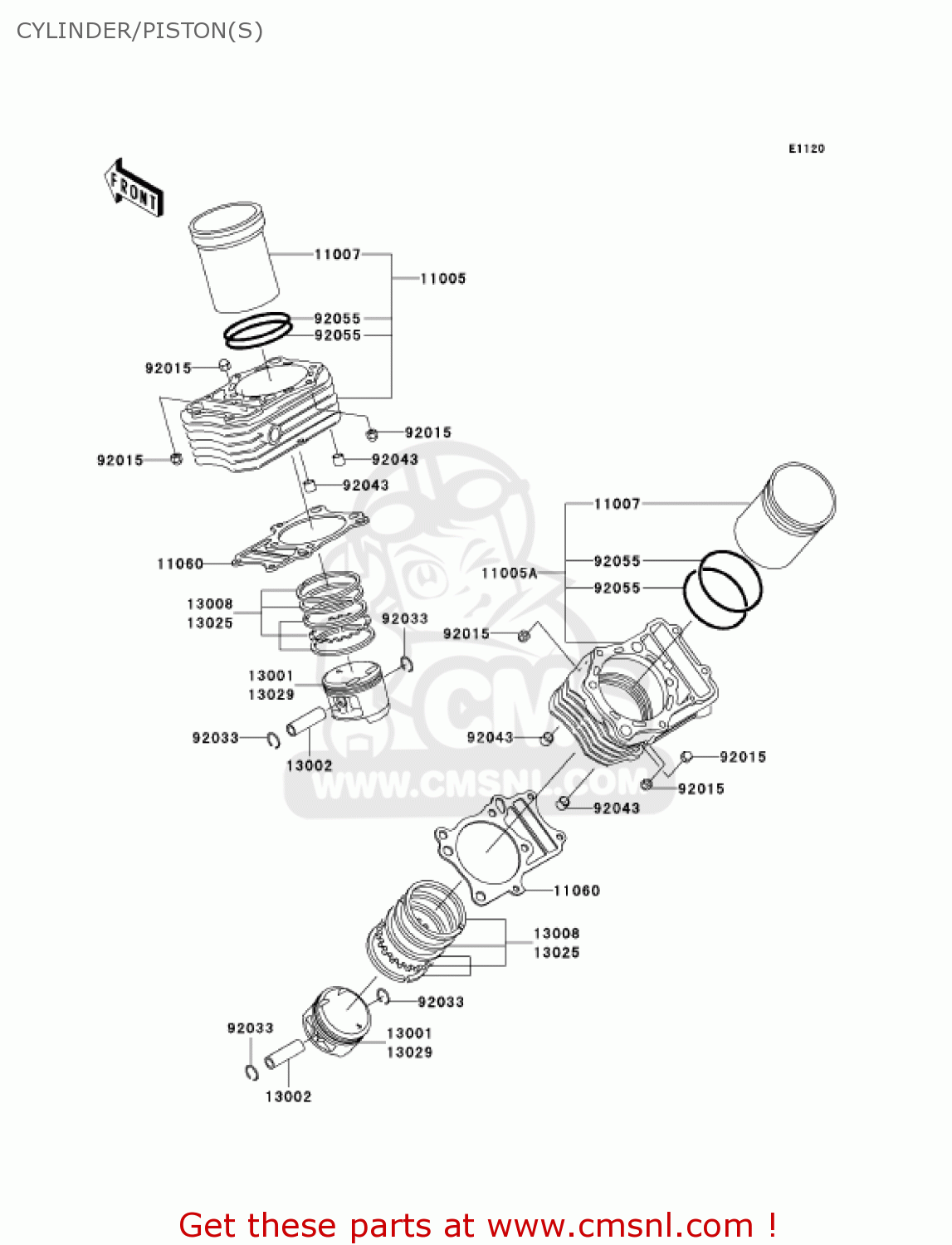 CYLINDER/PISTON(S)

E1120

FRONT

11007
11005
92055
92055
92015
92015
92015
92043
92043
11060
13008
13025
92033
13001
13029
92033
13002

11007
92055
11005A
92055
92015
92043
92015
92015
92043
CMS
WWW.CMSNL.COM
11060
13008
13025
92033
92033
13001
13029
13002

Get these parts at www.cmsnl.com !