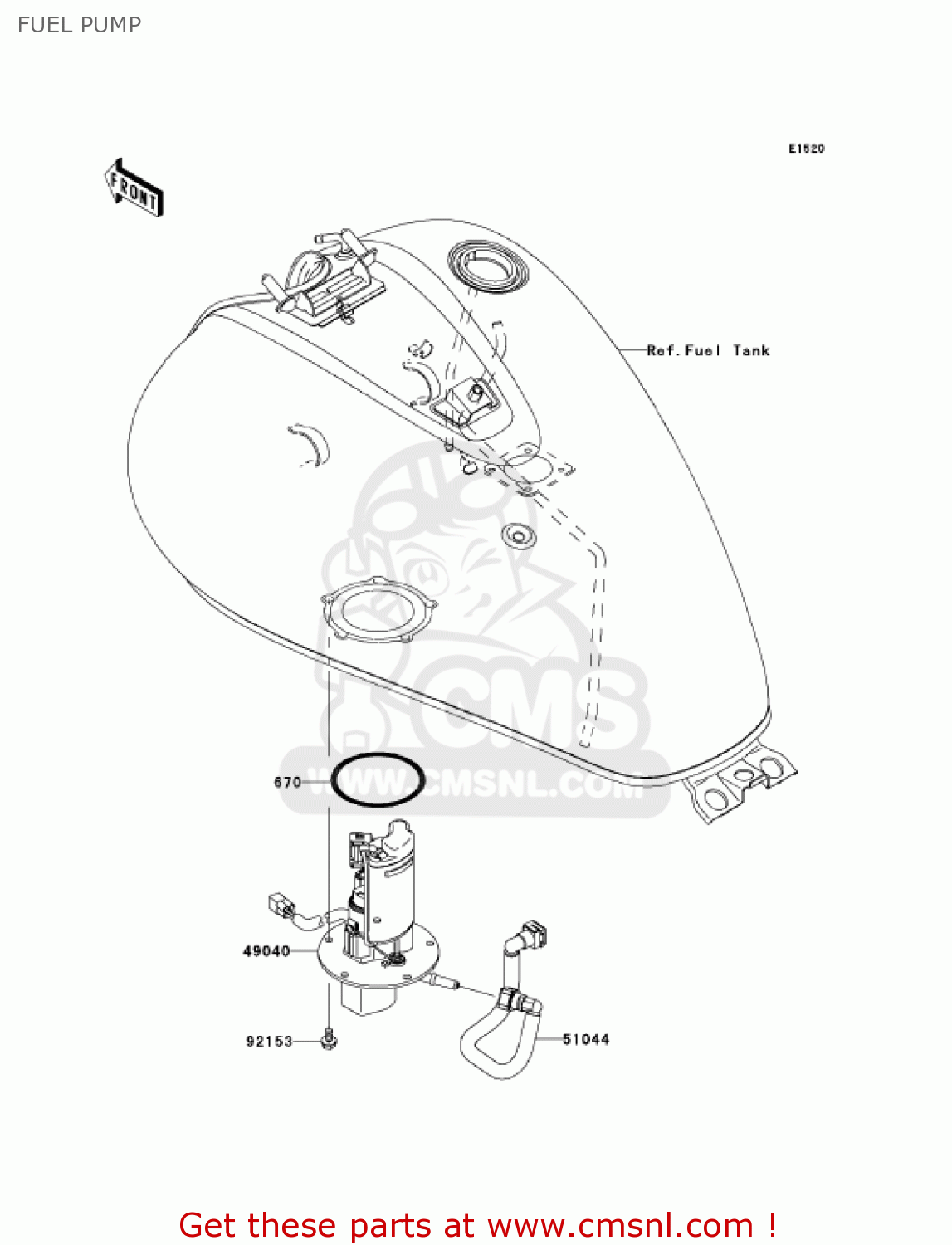 FUEL PUMP

E1520

FRONT

Ref. Fuel Tank

CMS

WWW.CMSNL.COM

670

49040

92153

51044

Get these parts at www.cmsnl.com !