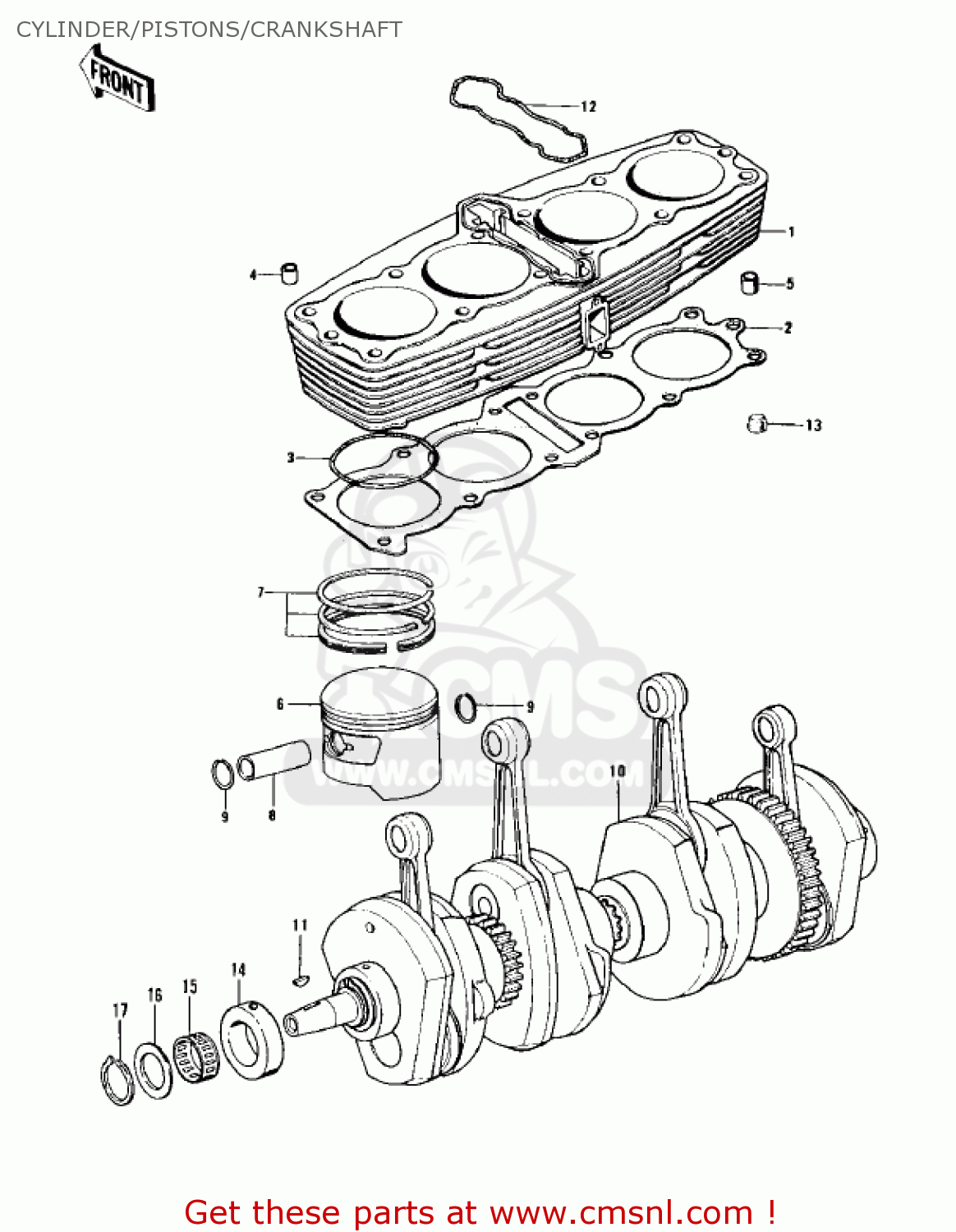 CYLINDER/PISTONS/CRANKSHAFT

FRONT

12

1

4

5

2

13

3

7

6

9

9

8

10

11

14

15

16

17

CMS

WWW.CMSNL.COM

Get these parts at www.cmsnl.com !