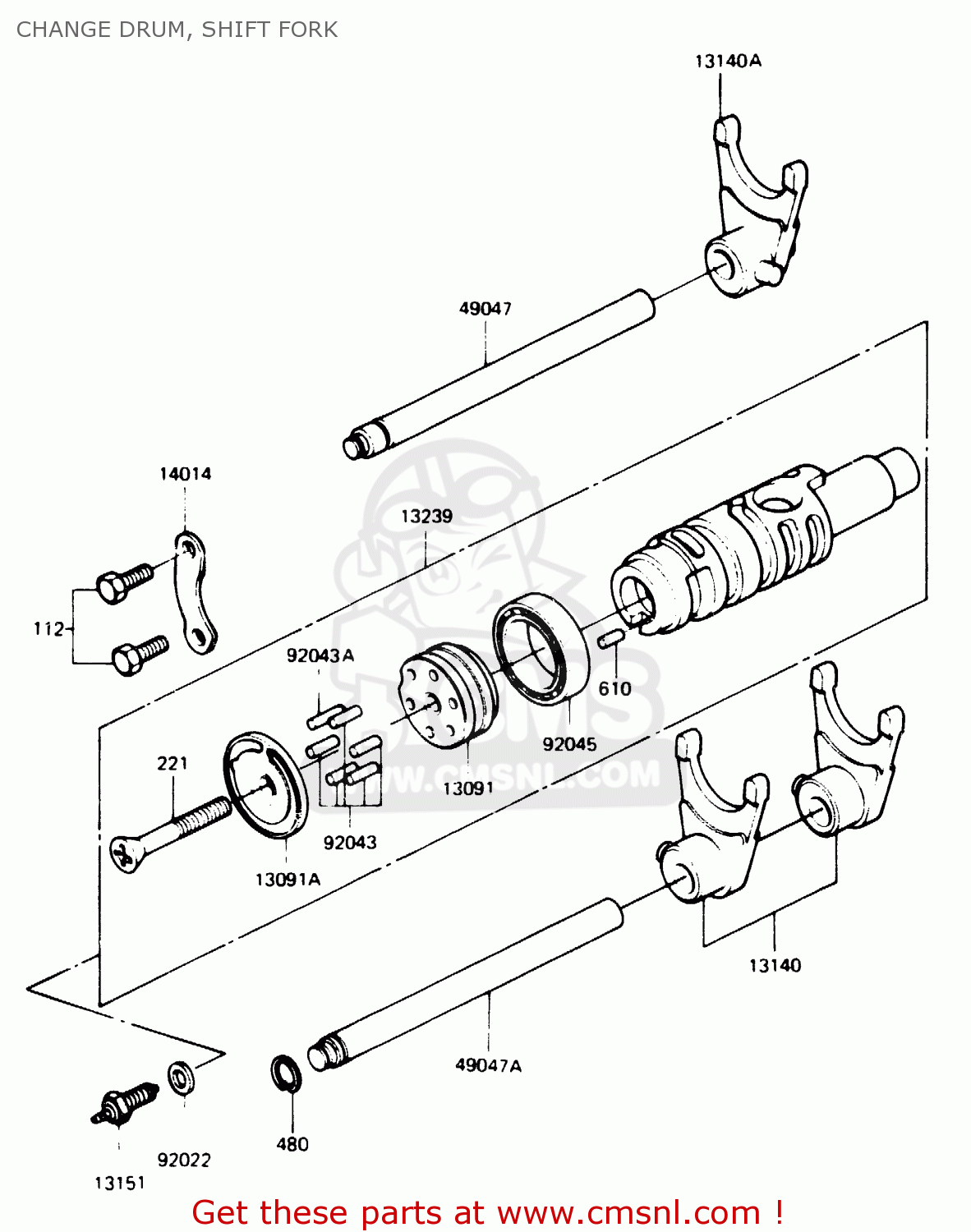 CHANGE DRUM, SHIFT FORK

13140A

49047

14014

13239

112

92043A

610

92045

221

13091

92043

13091A

13140

49047A

480

92022

13151

CMS
WWW.CMSNL.COM

Get these parts at www.cmsnl.com !