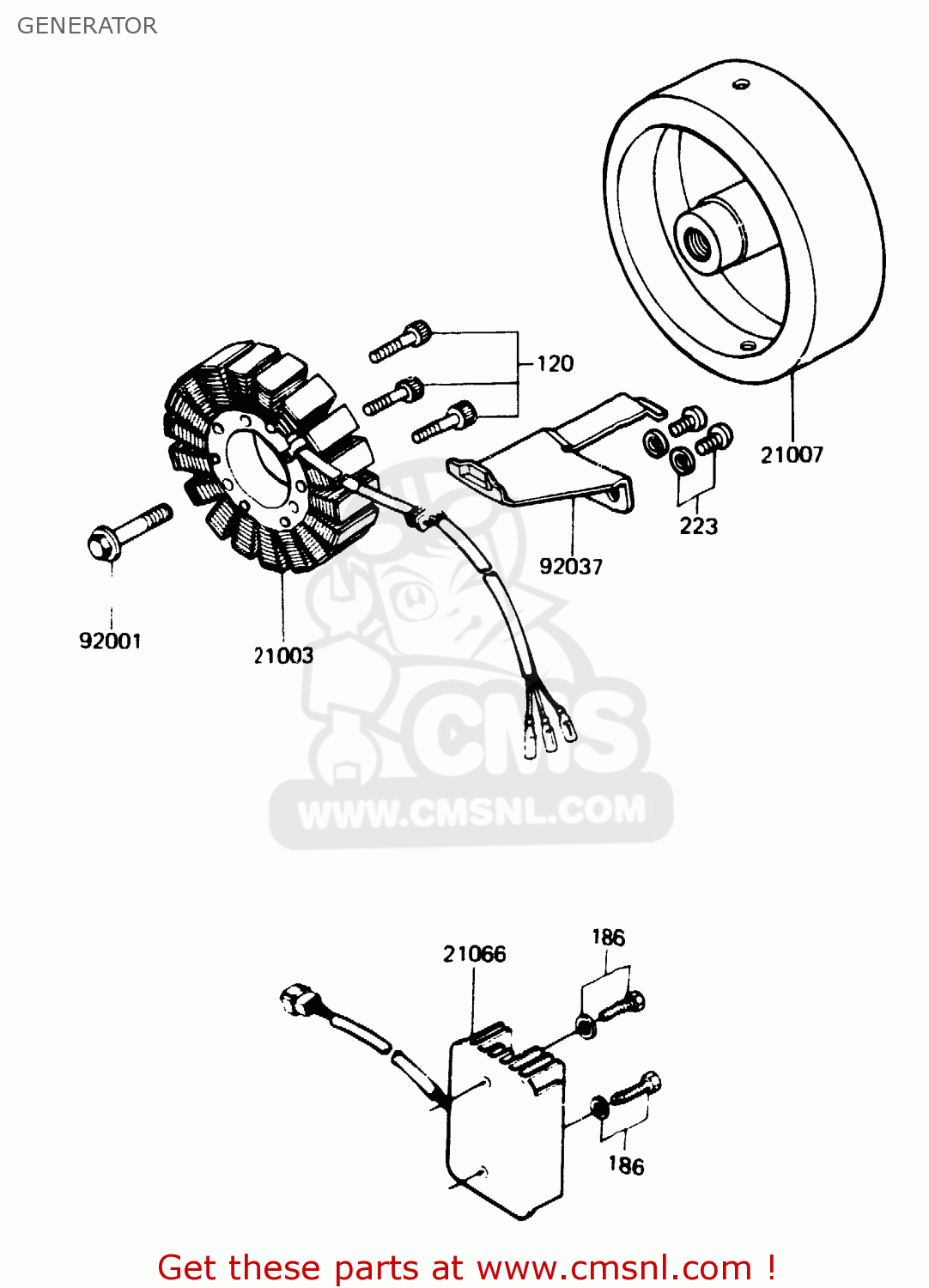 GENERATOR

120

21007

223

92037

92001

21003

CMS

WWW.CMSNL.COM

21066

186

186

Get these parts at www.cmsnl.com !